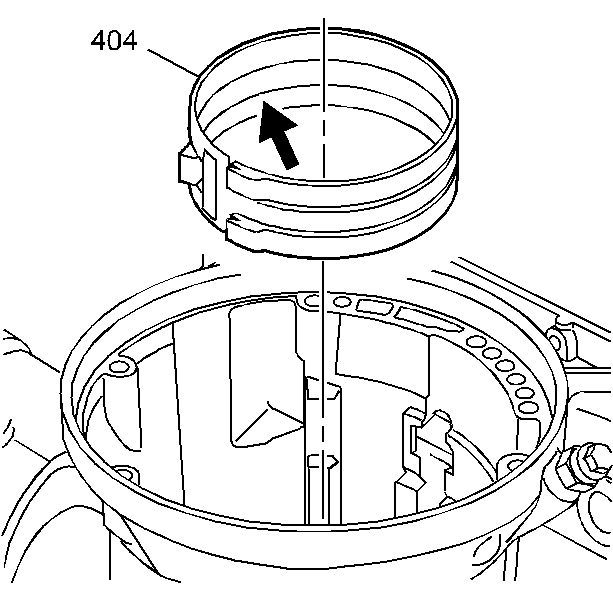 404