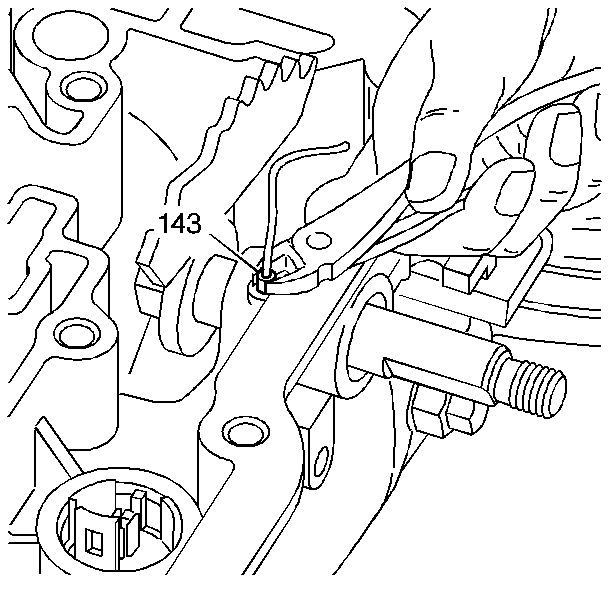 143