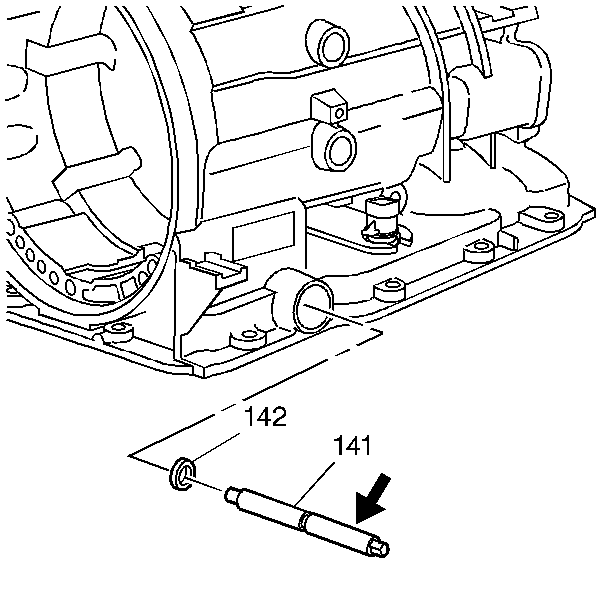 142
141