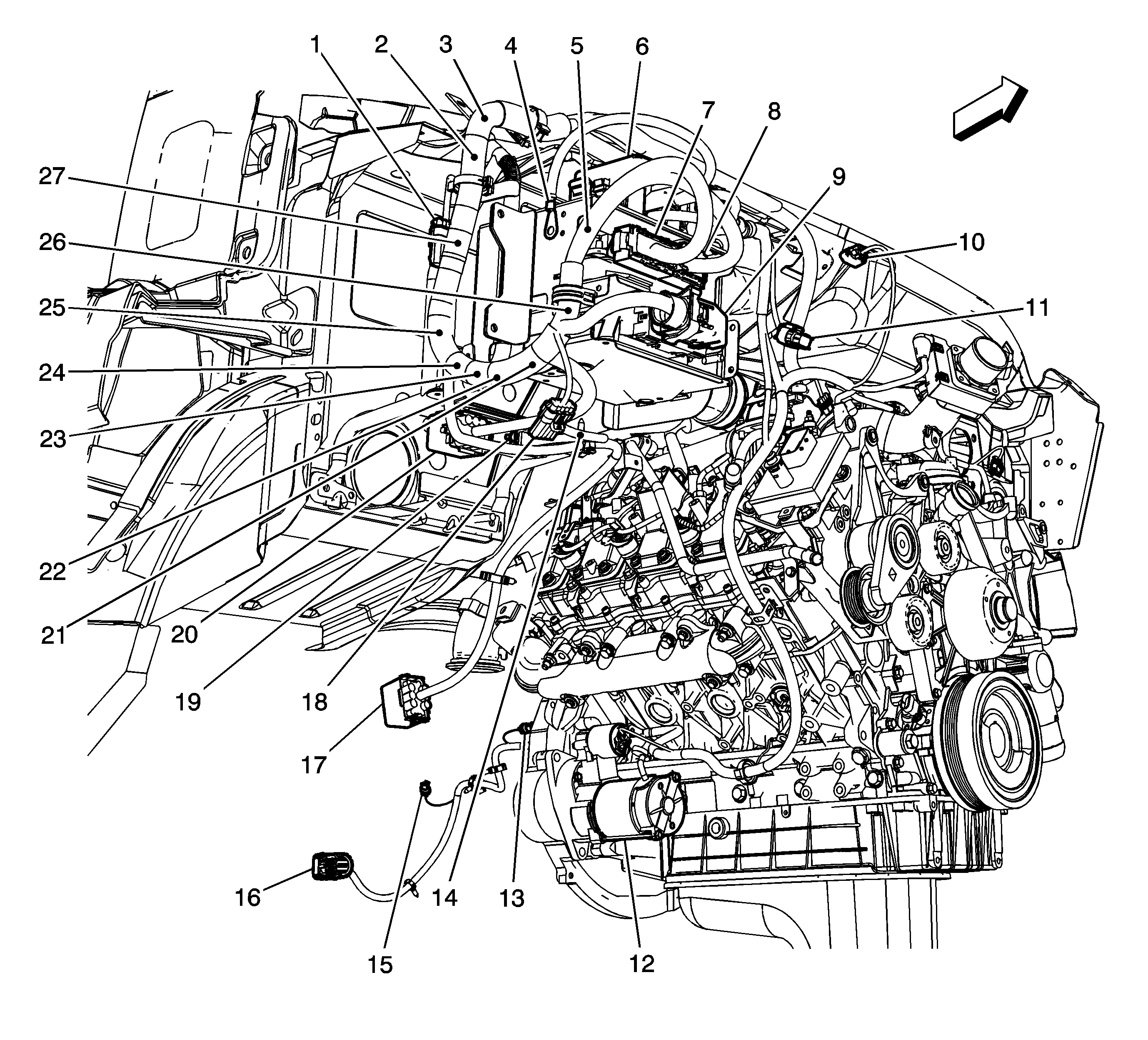 1
2
3
4
5
6
7
8
9
10
11
27
26
25
24
23
22
21
20
19
18
17
16
15
14
13
12