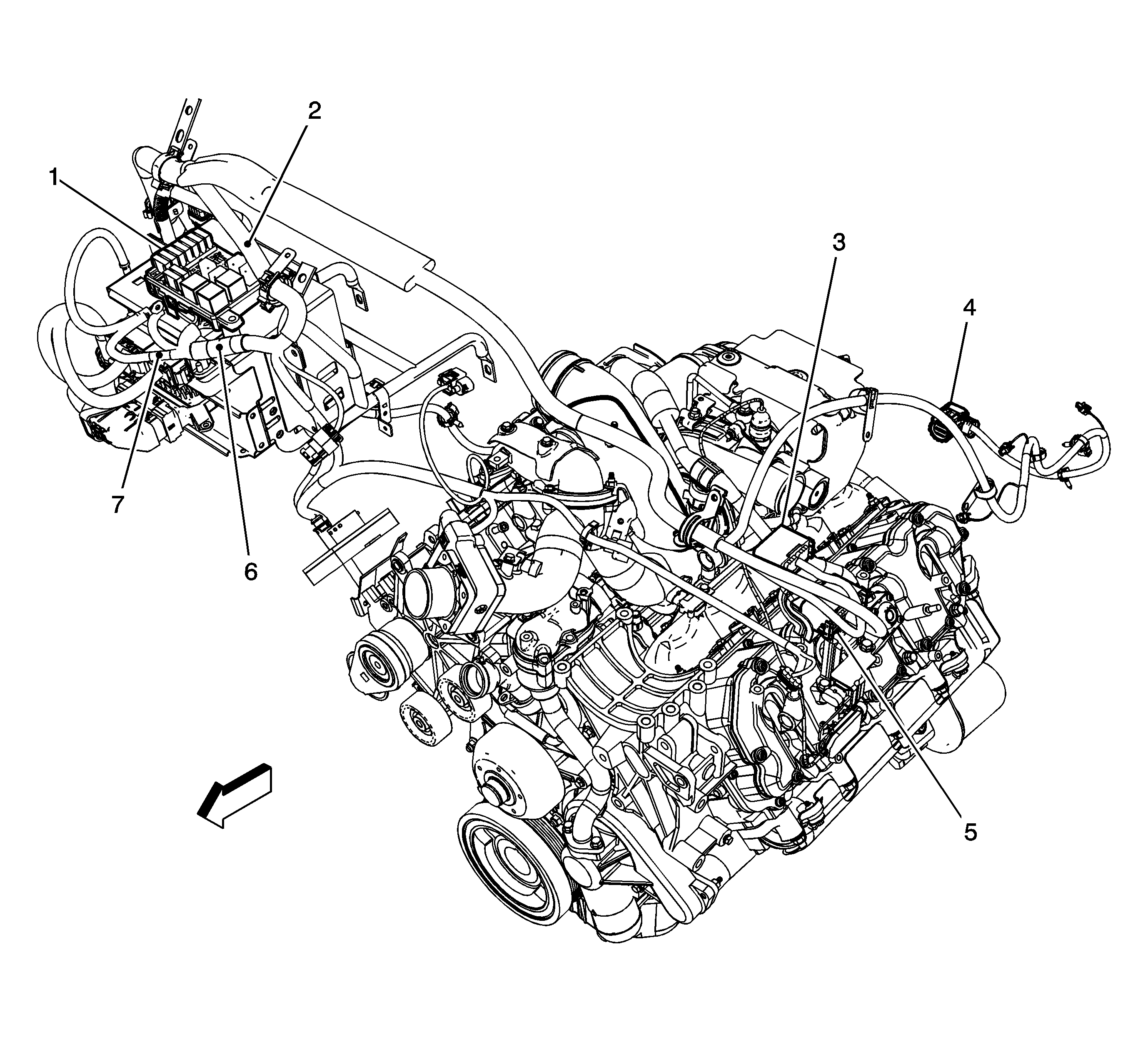 2
1
3
4
7
6
5