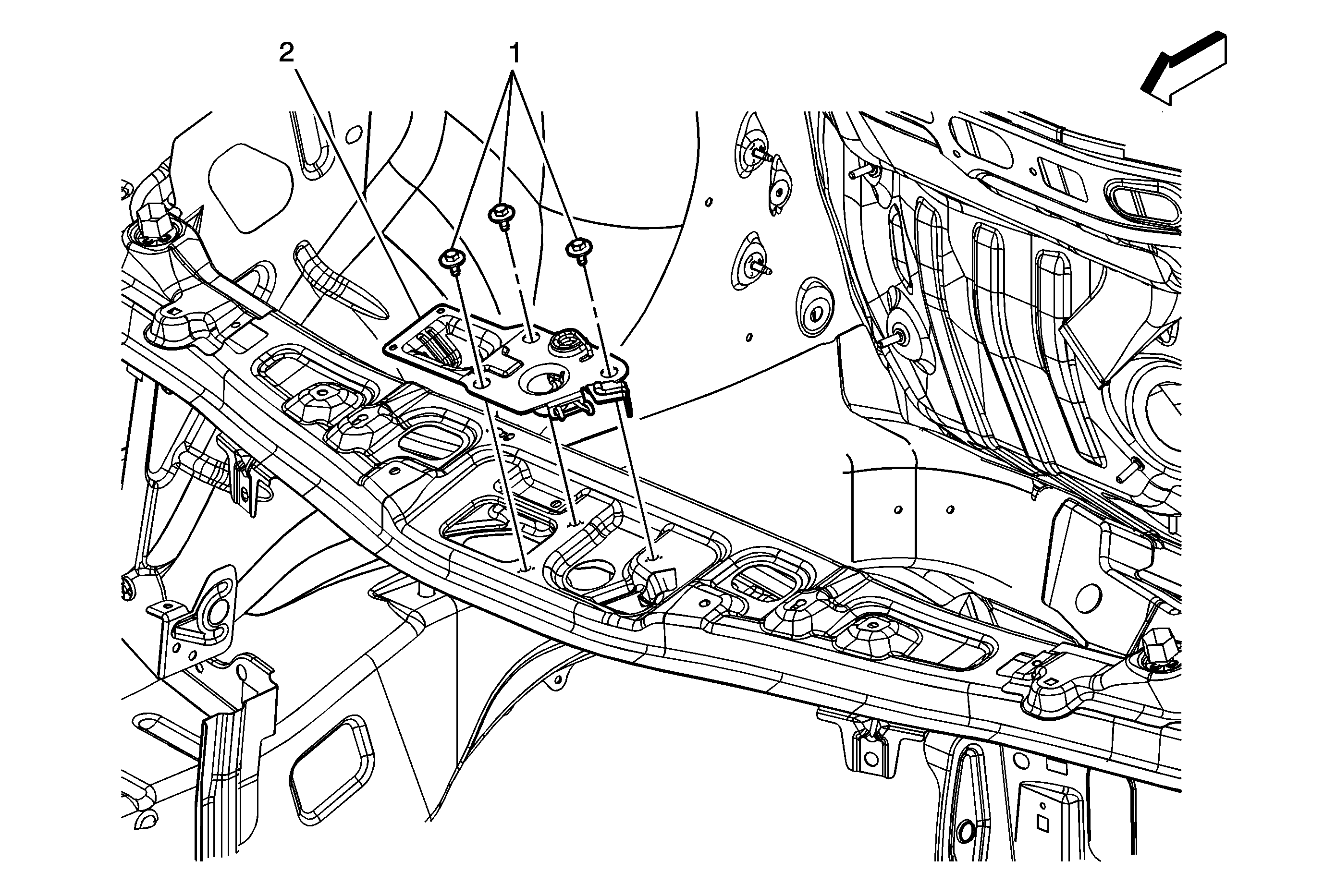 2
1