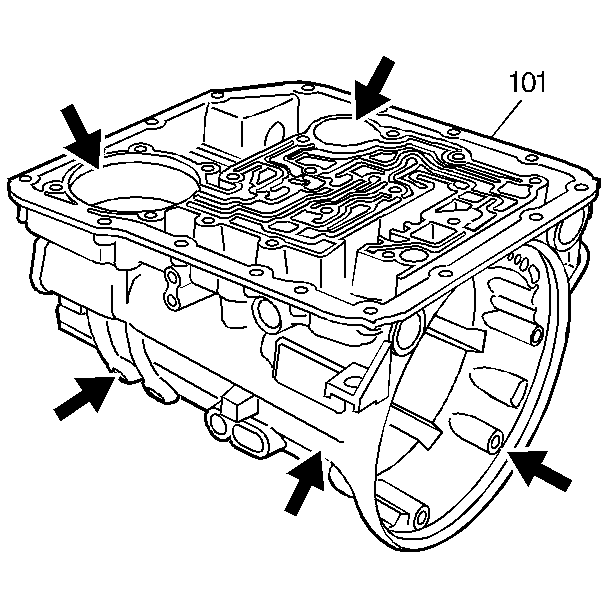 101