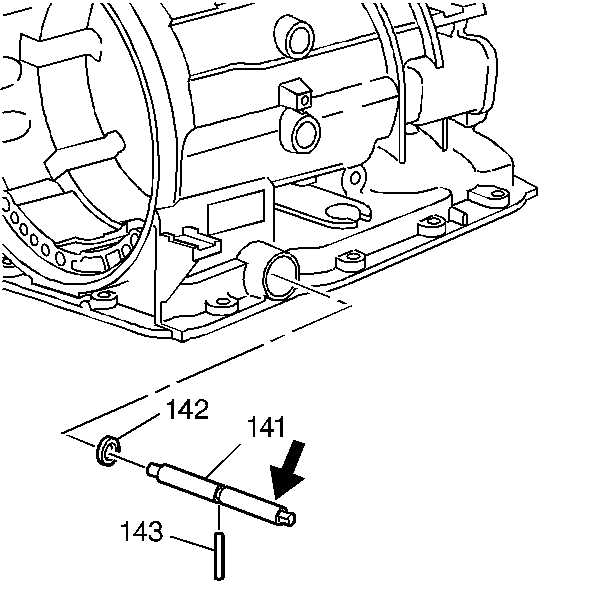 142
141
143