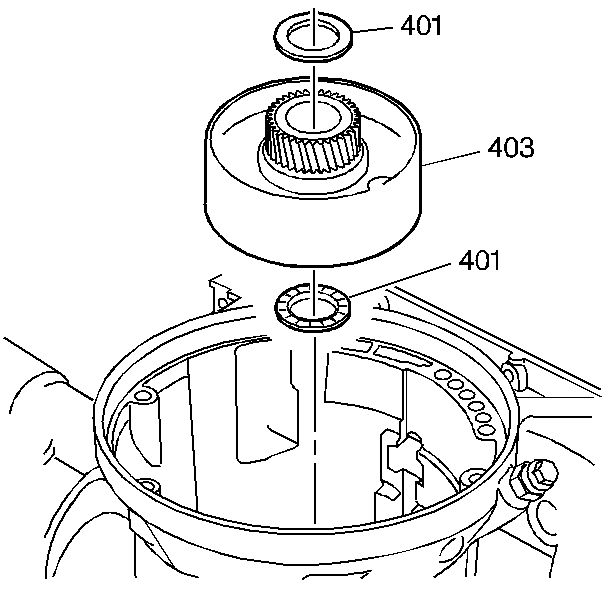 401
403
401