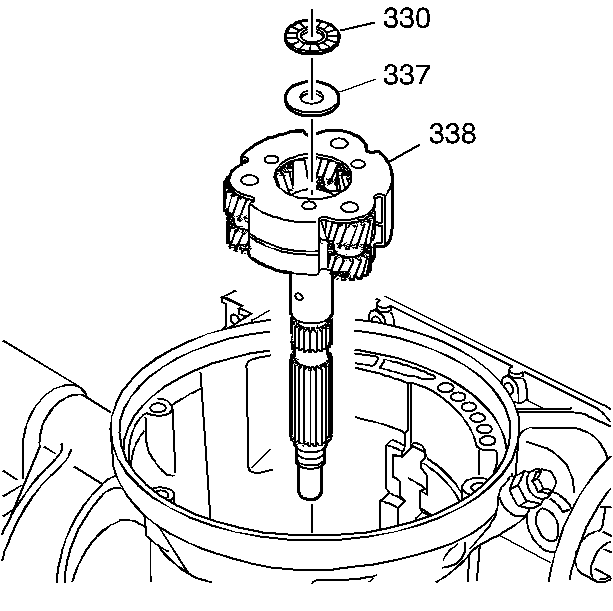 330
337
338