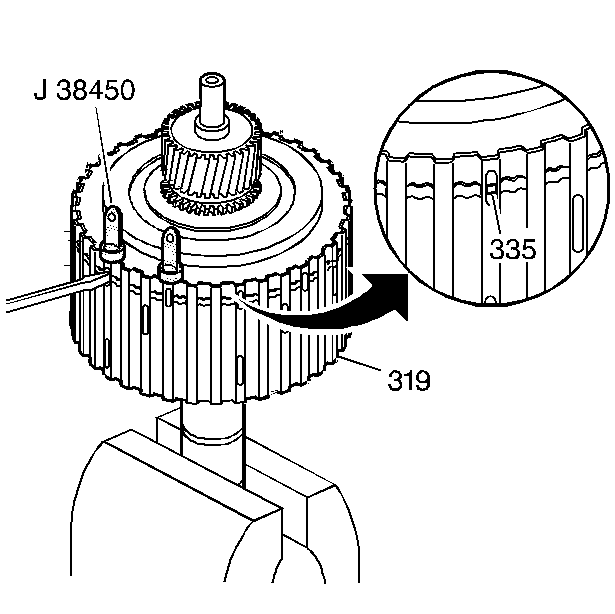 J 38450

335

319