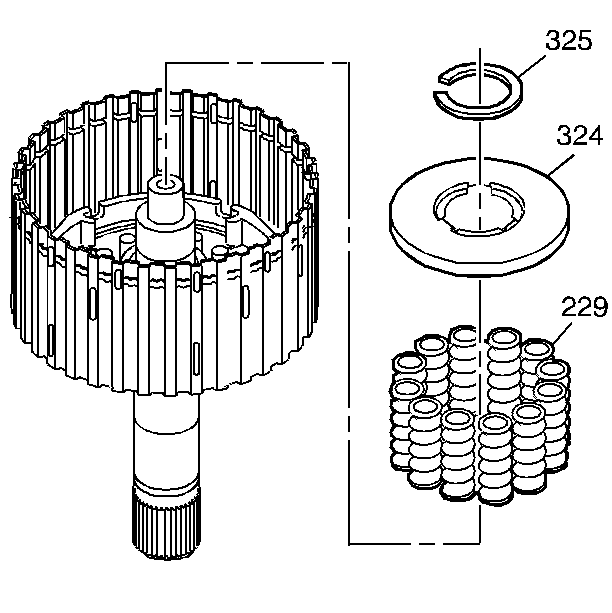 325
324
229