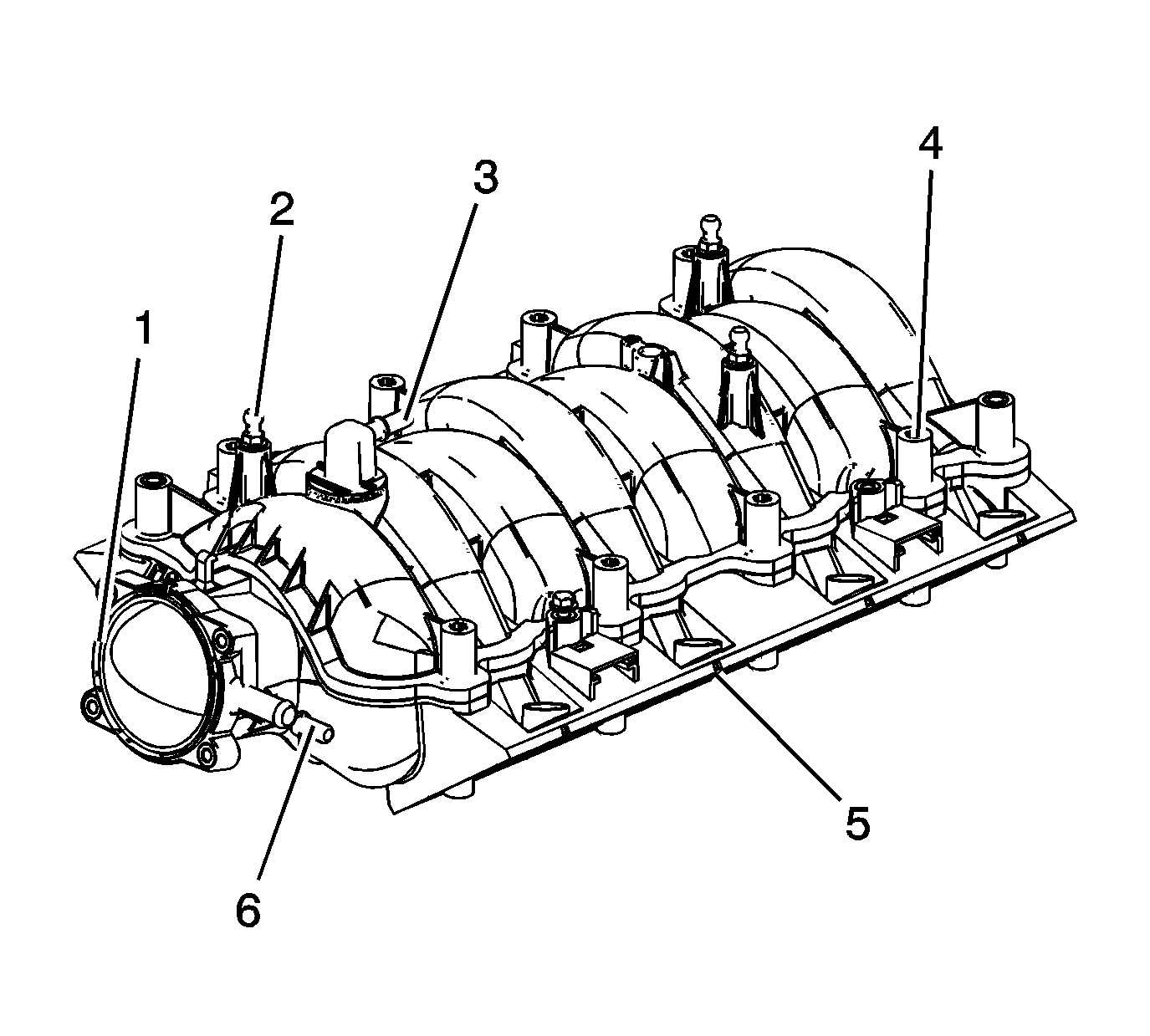 4
3
2
1
5
6