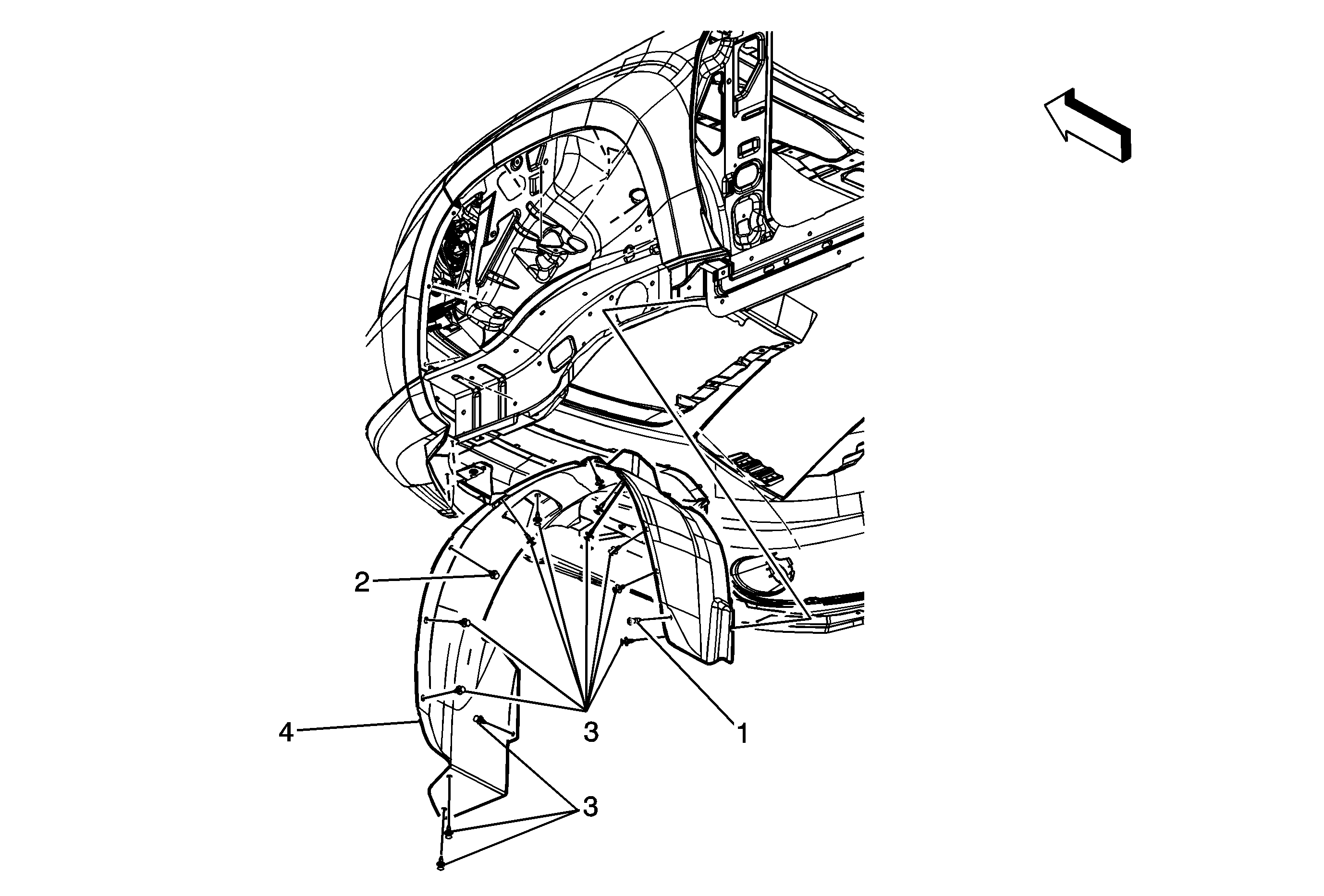 2
4
3
1
3