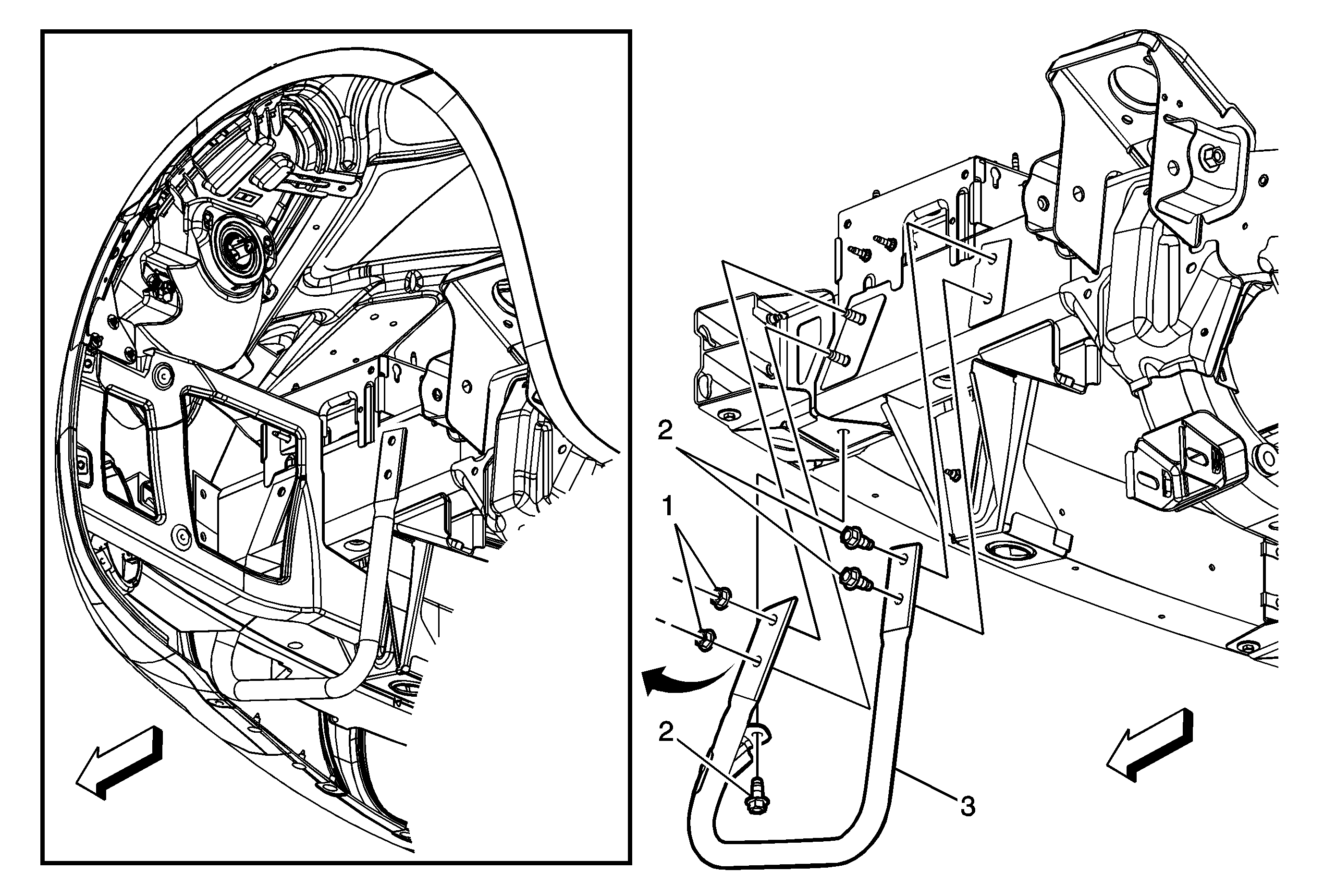 2
1
2
3