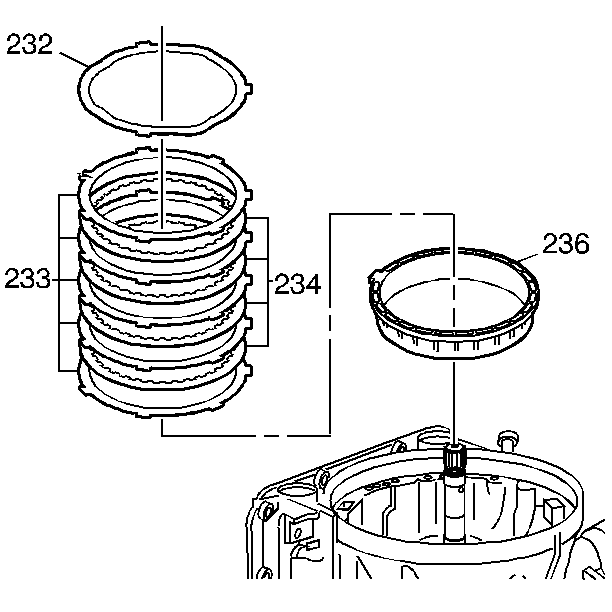 232

233

234

236