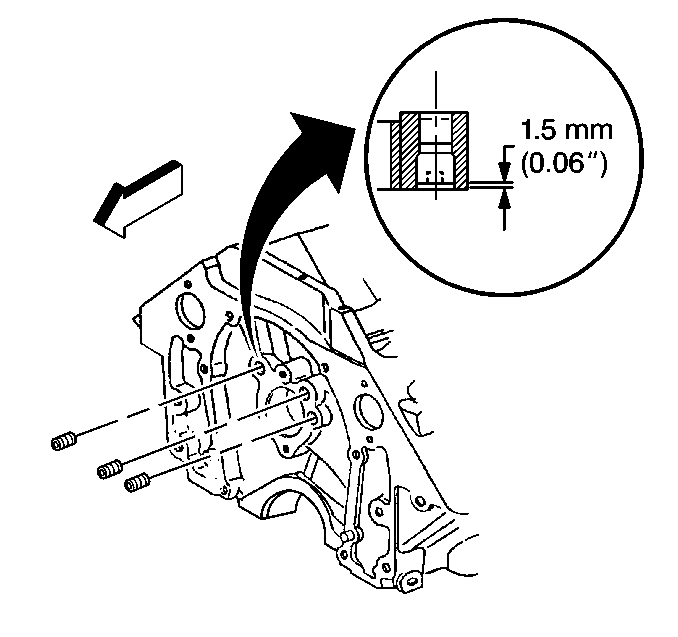 1.5 mm
(0.06″)