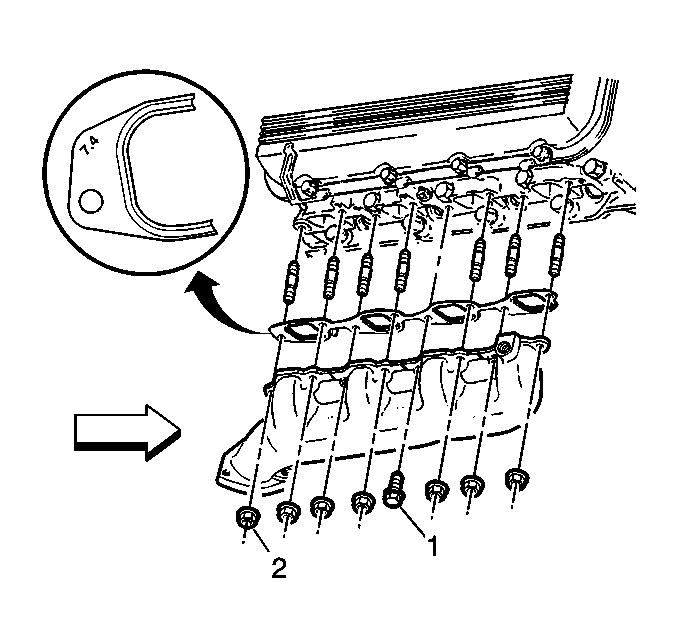 7.4

1

2