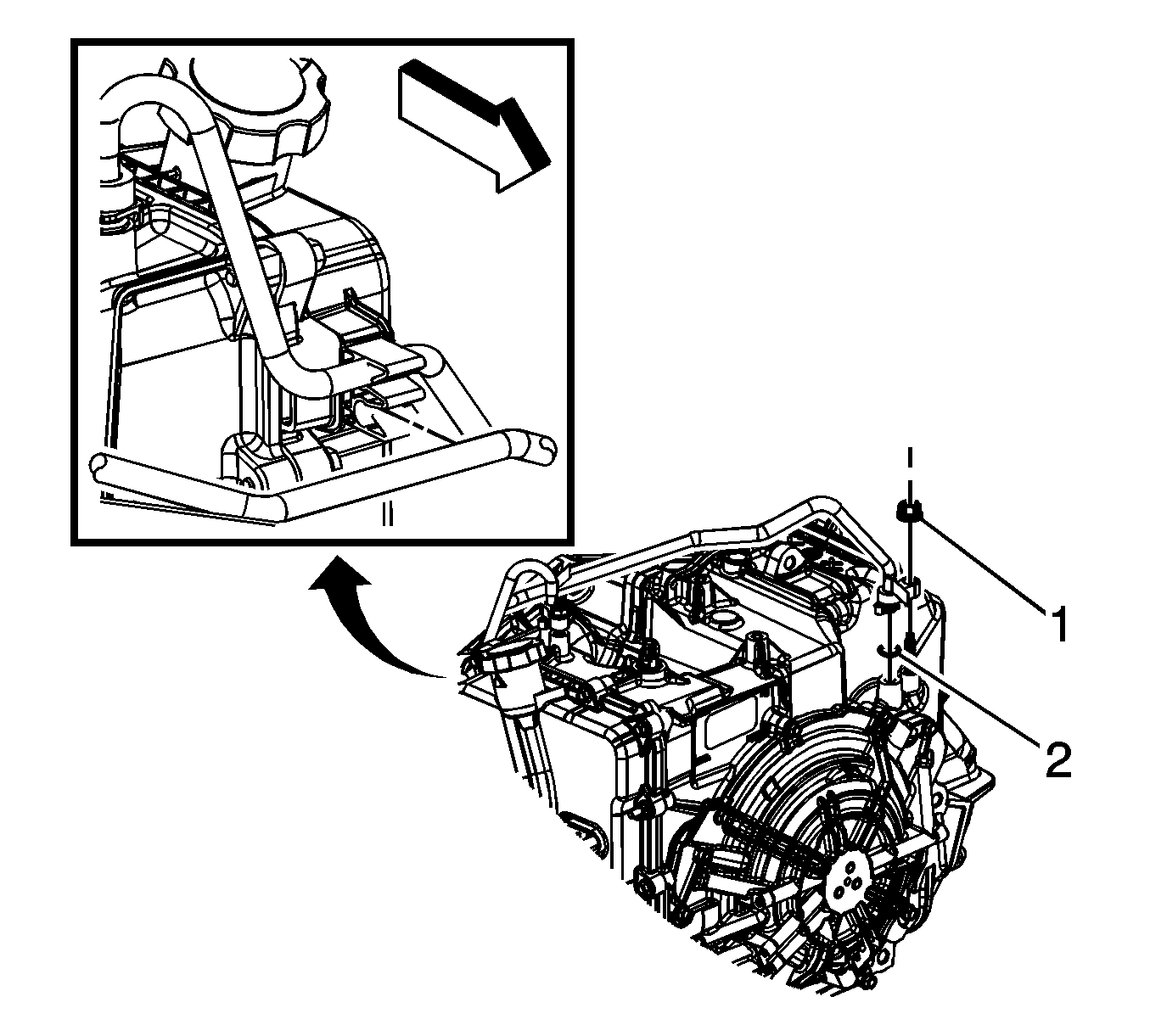 1
2