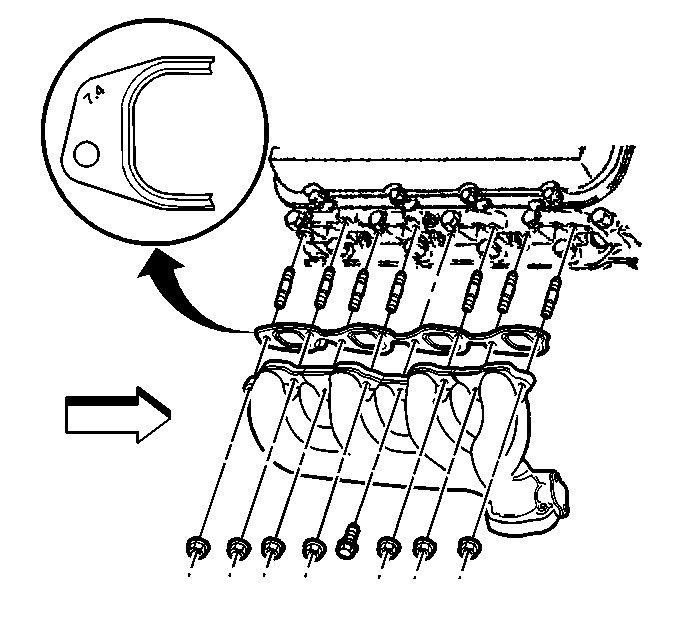 7.4