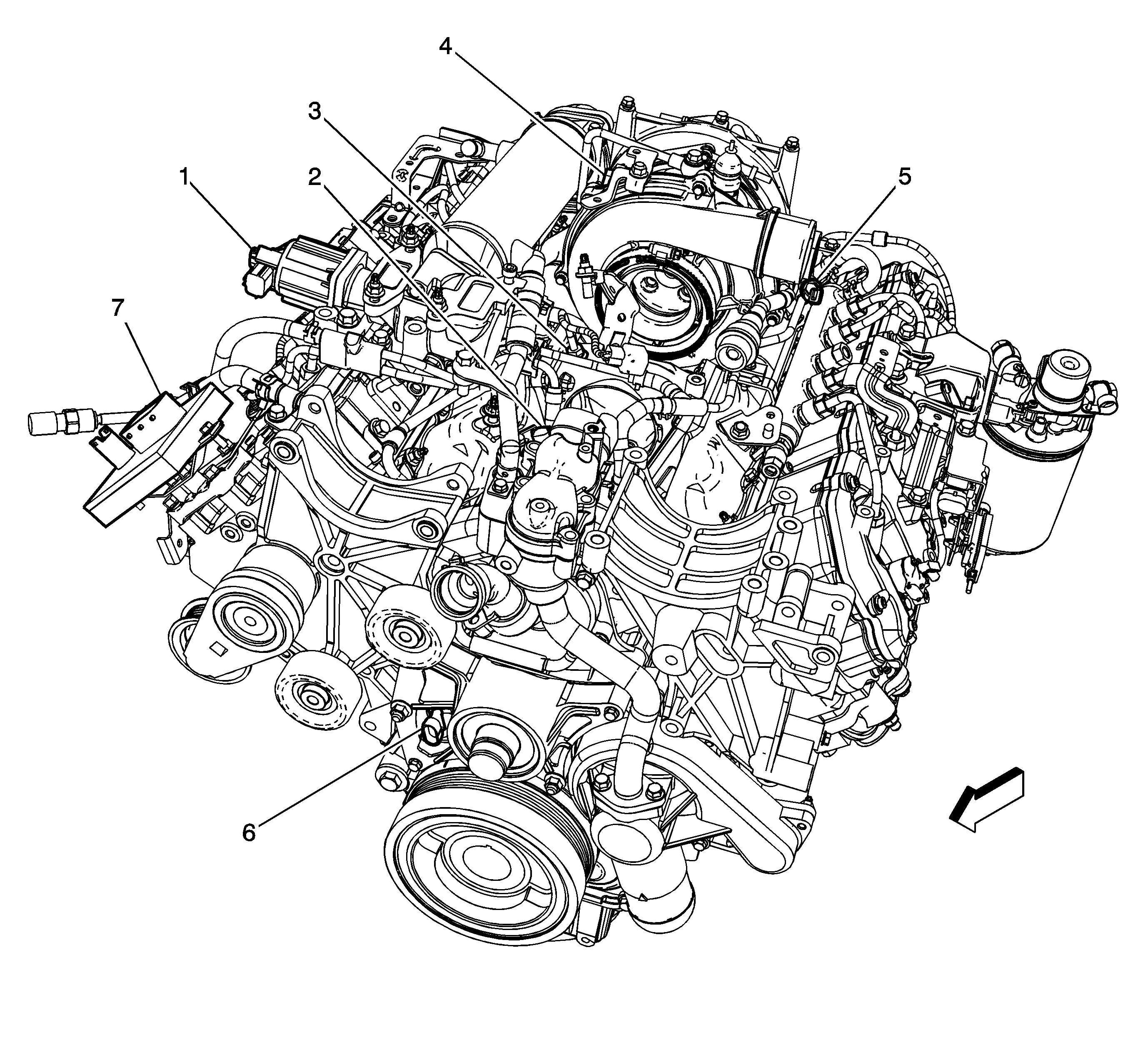 4
3
1
2
5
7
6