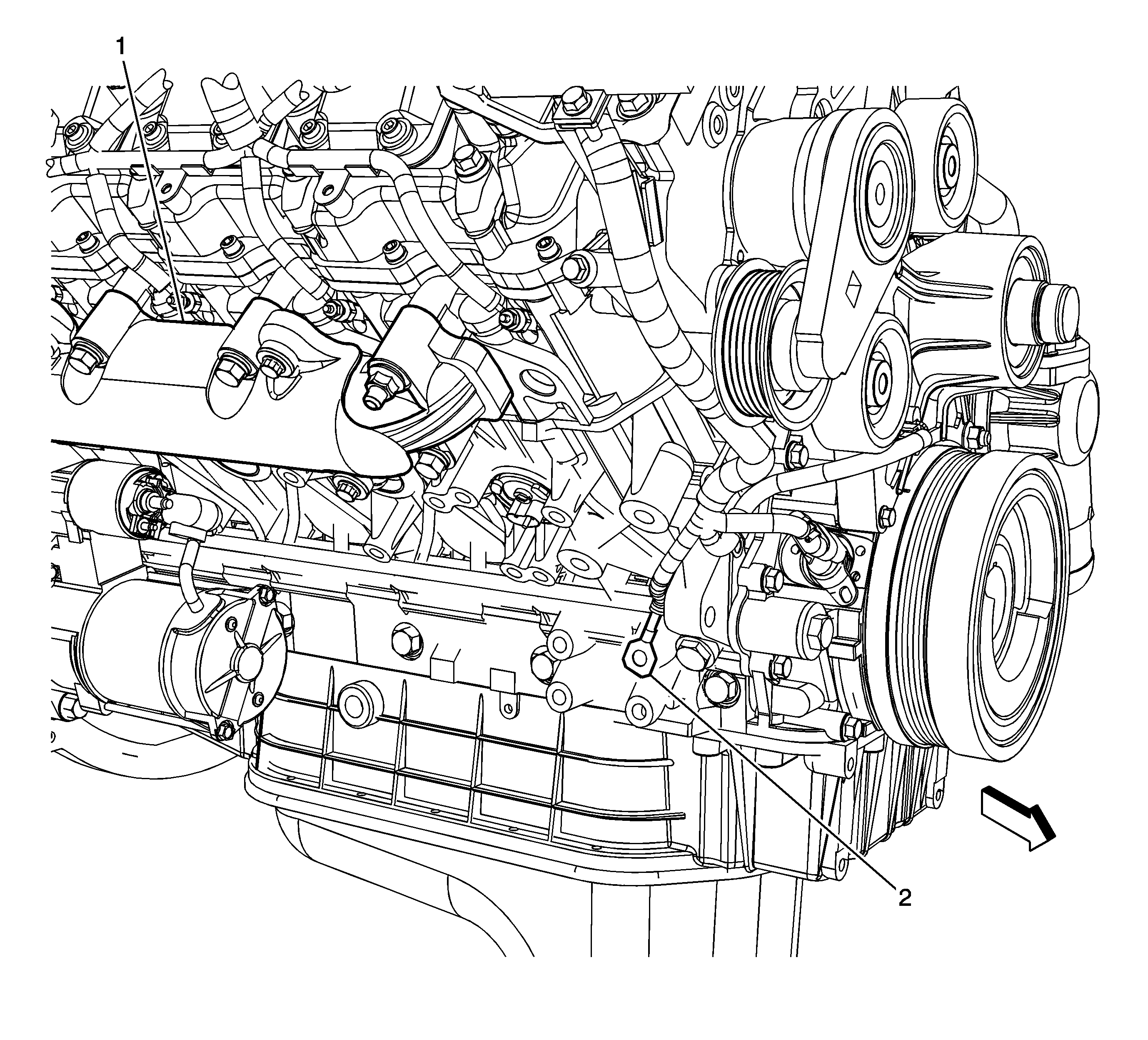 1

2