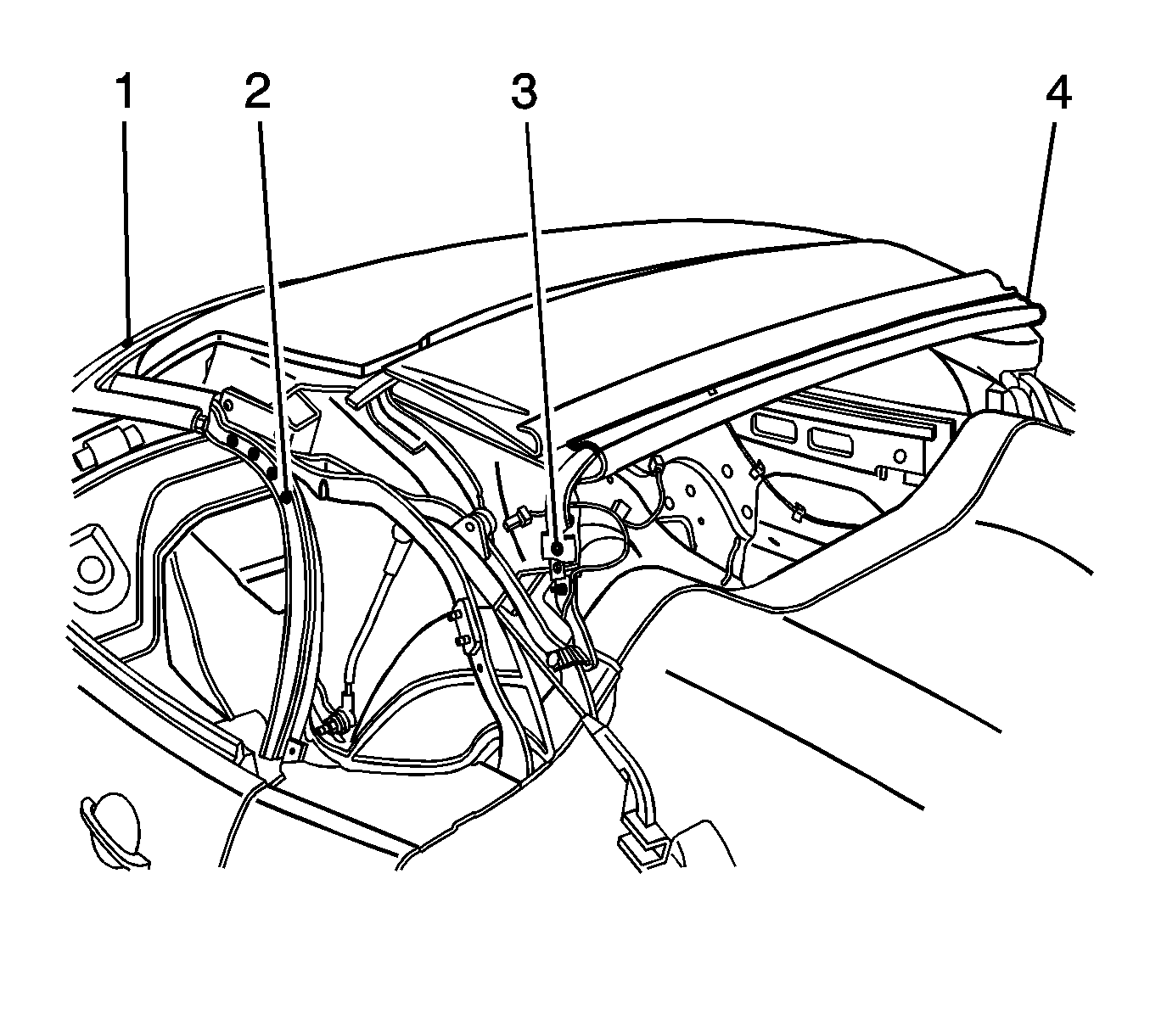 1
2
3
4