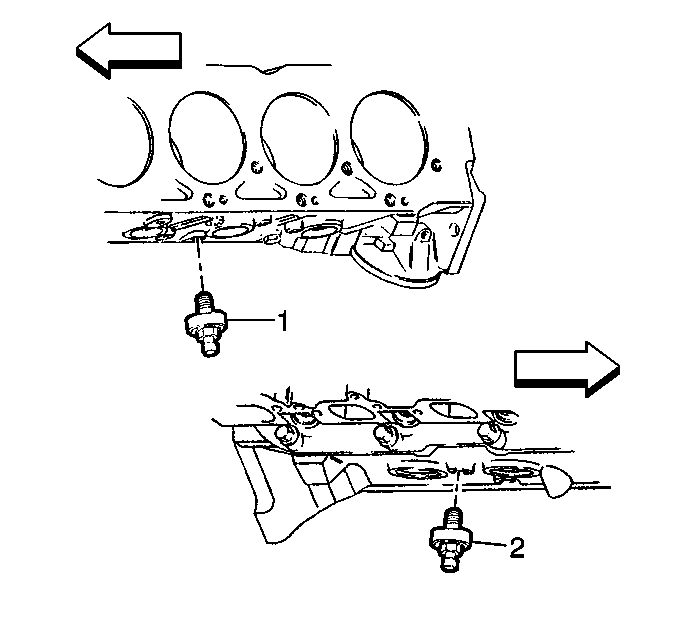 1

2