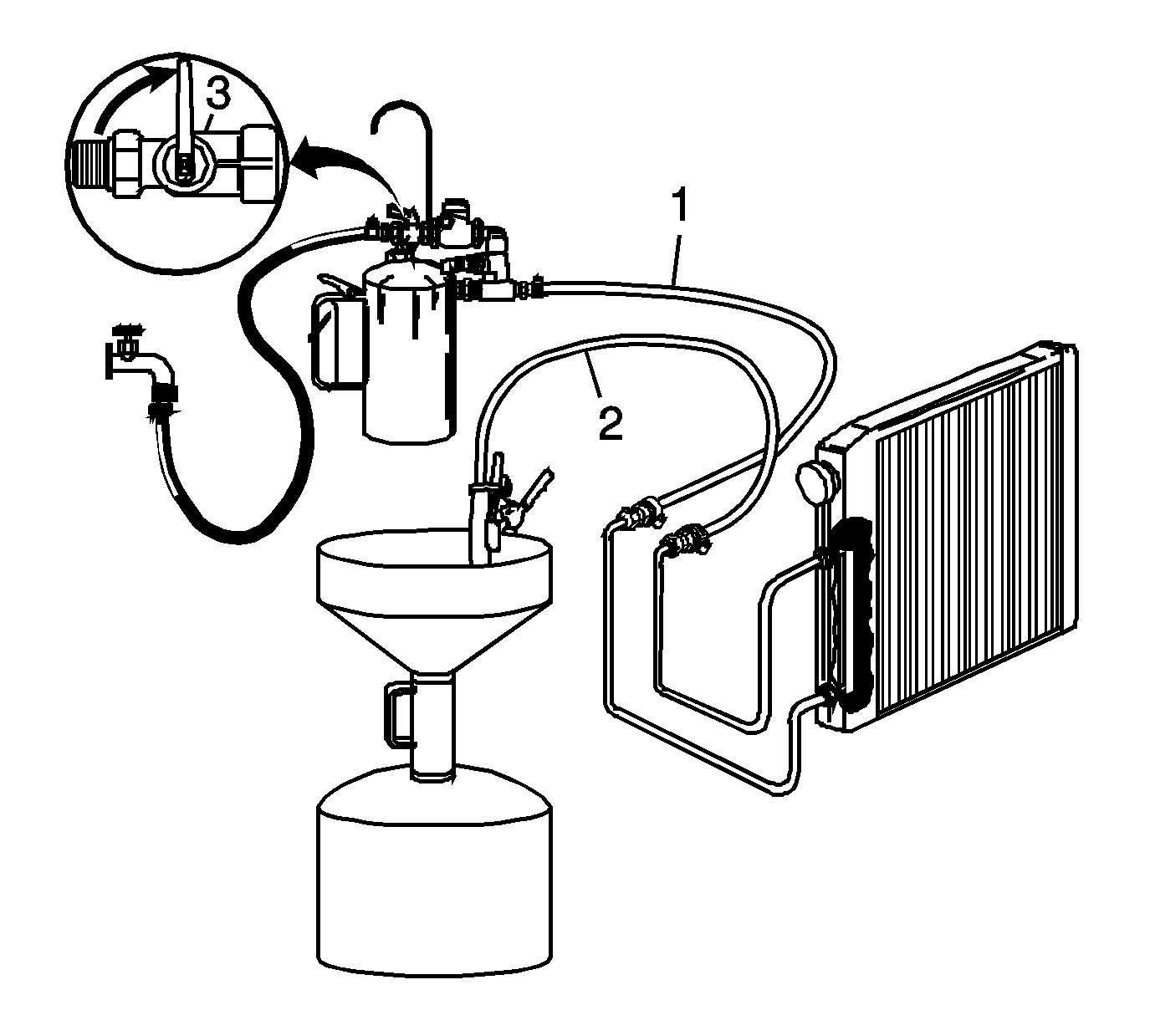 3
1
2