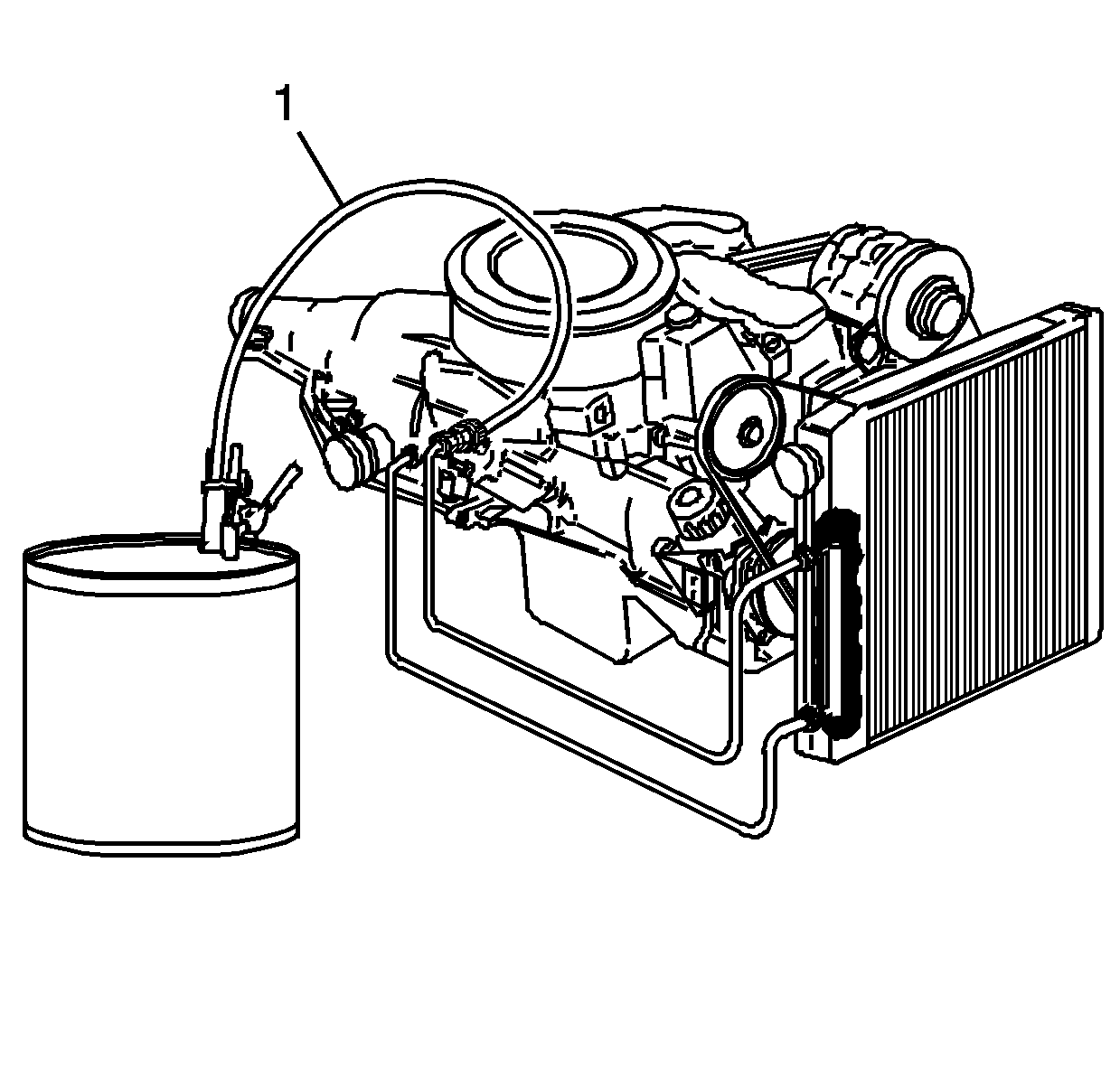 1