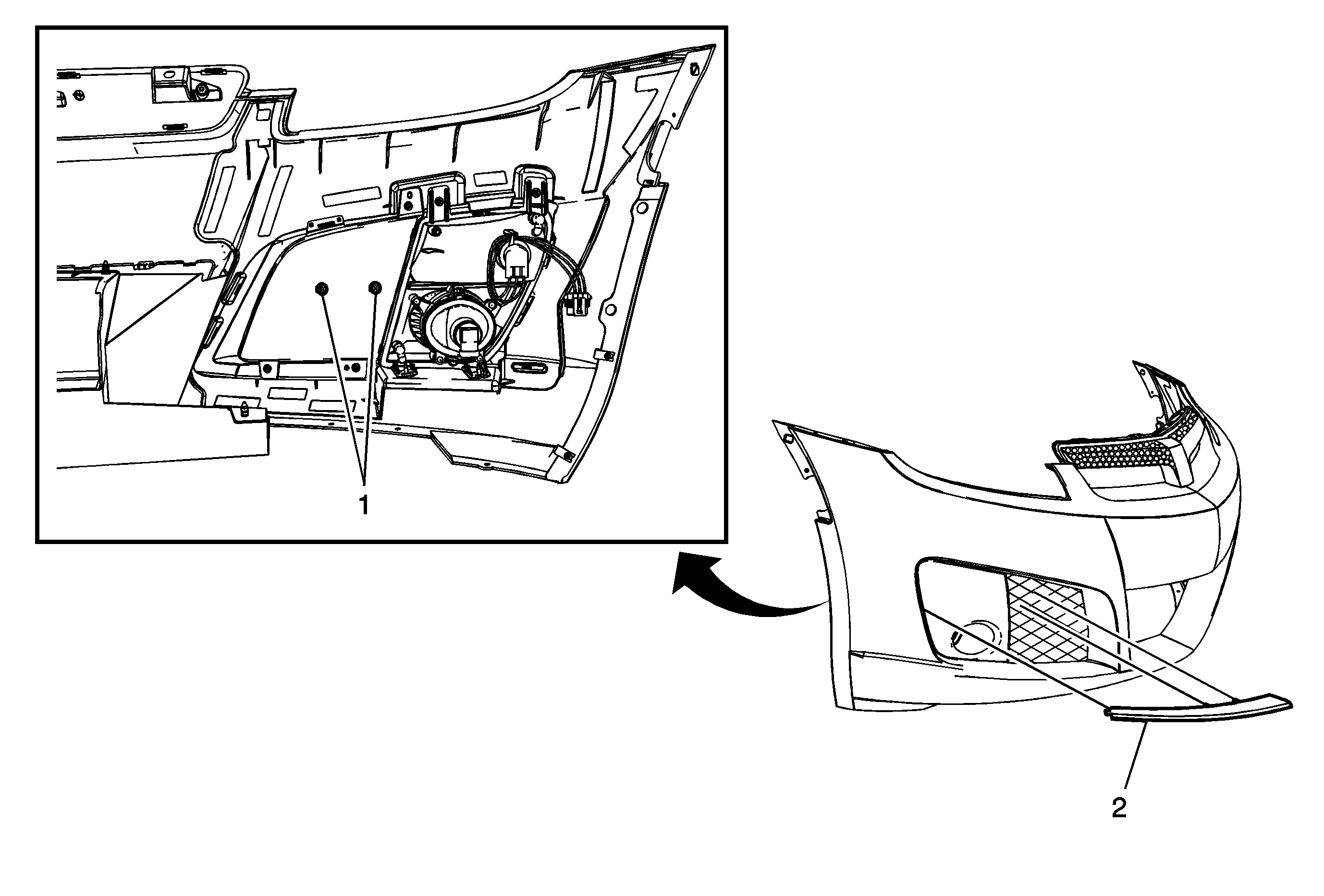 1

2