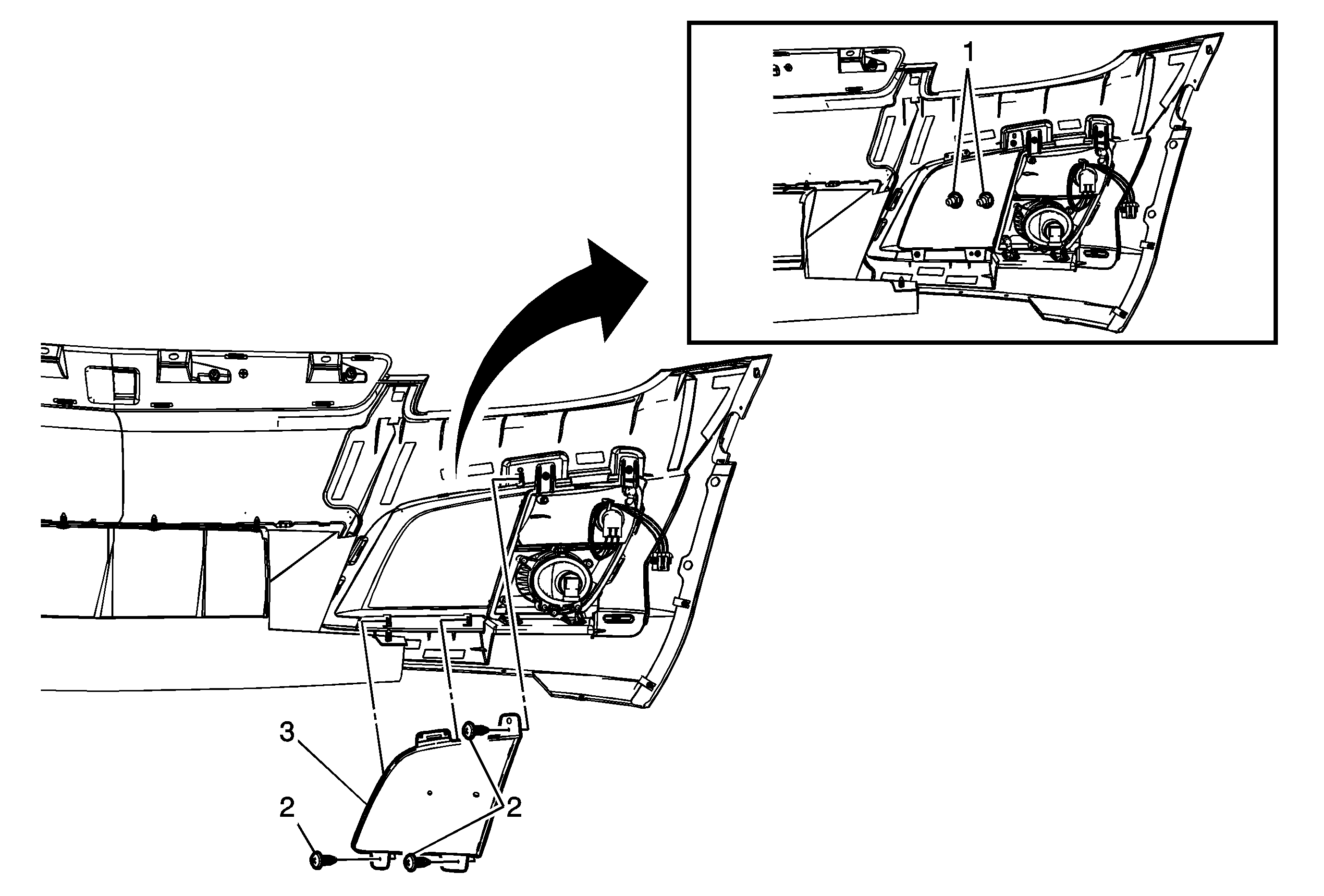 1
3
2
2