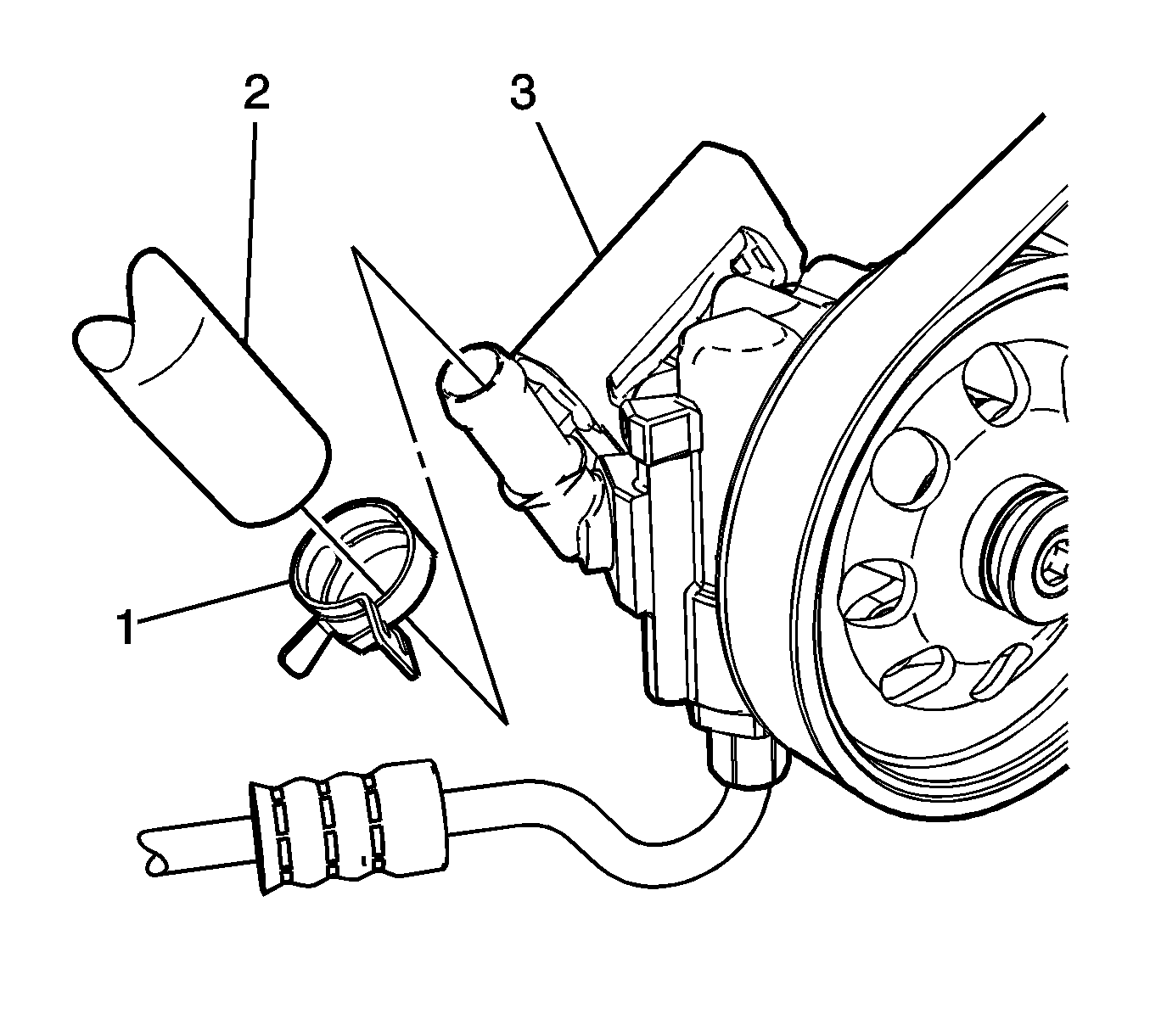 2
3
1