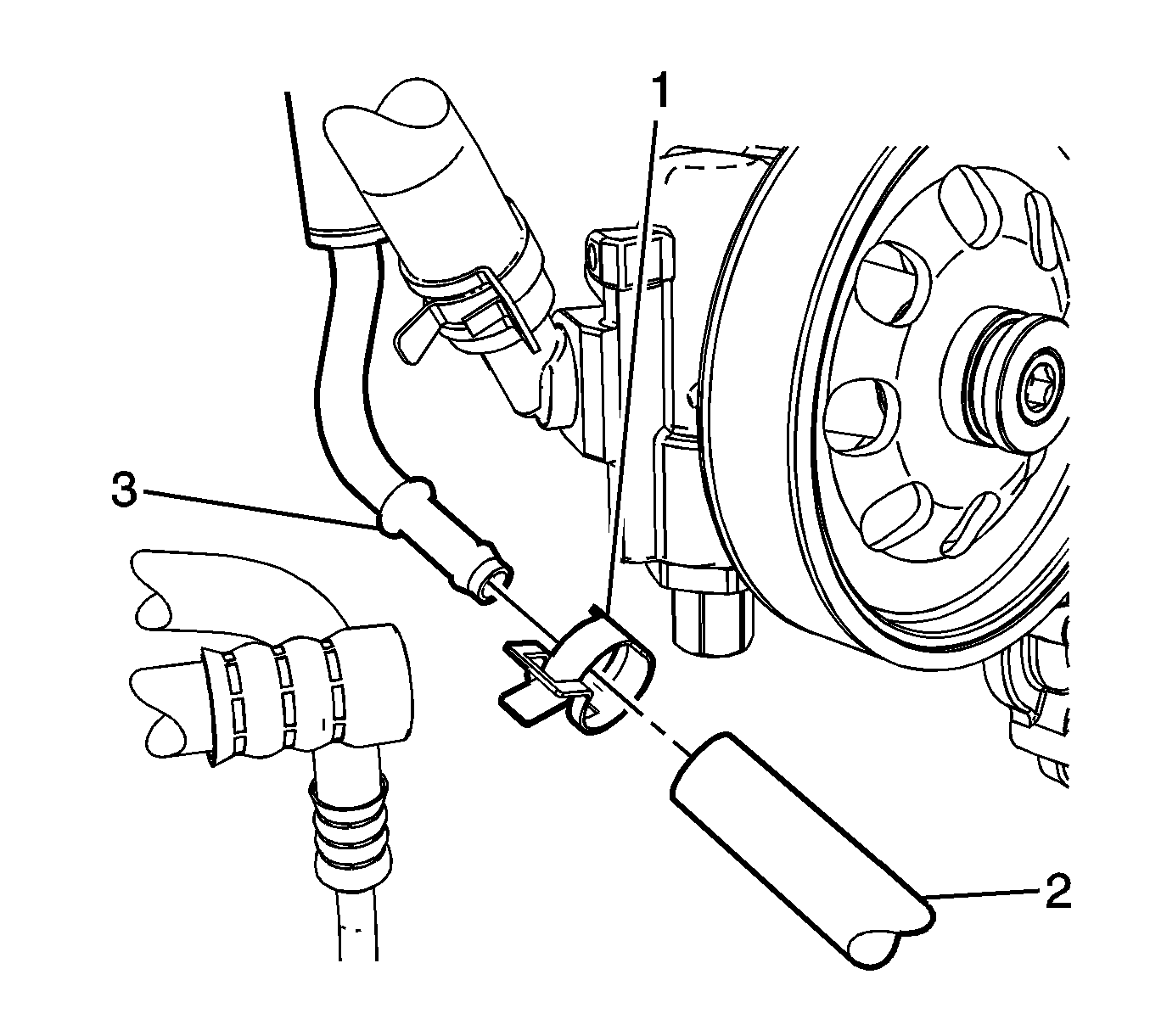 1
3
2