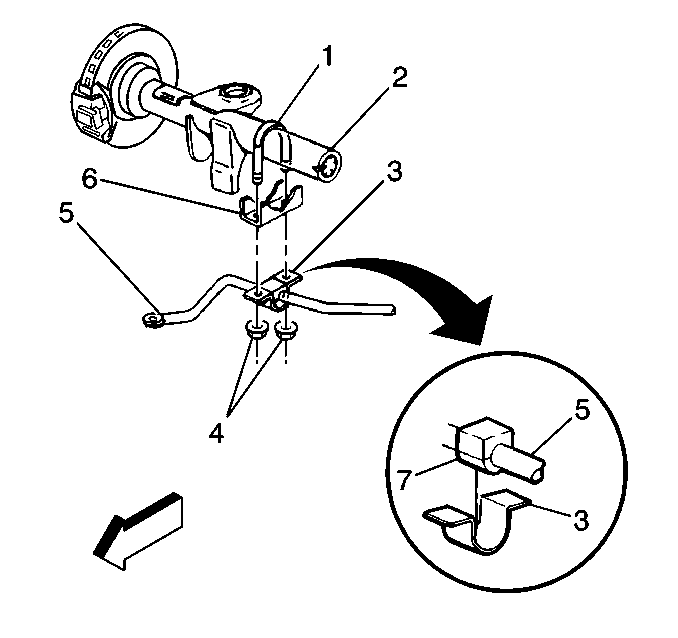 1
2
6
3
5
4
5
7
3