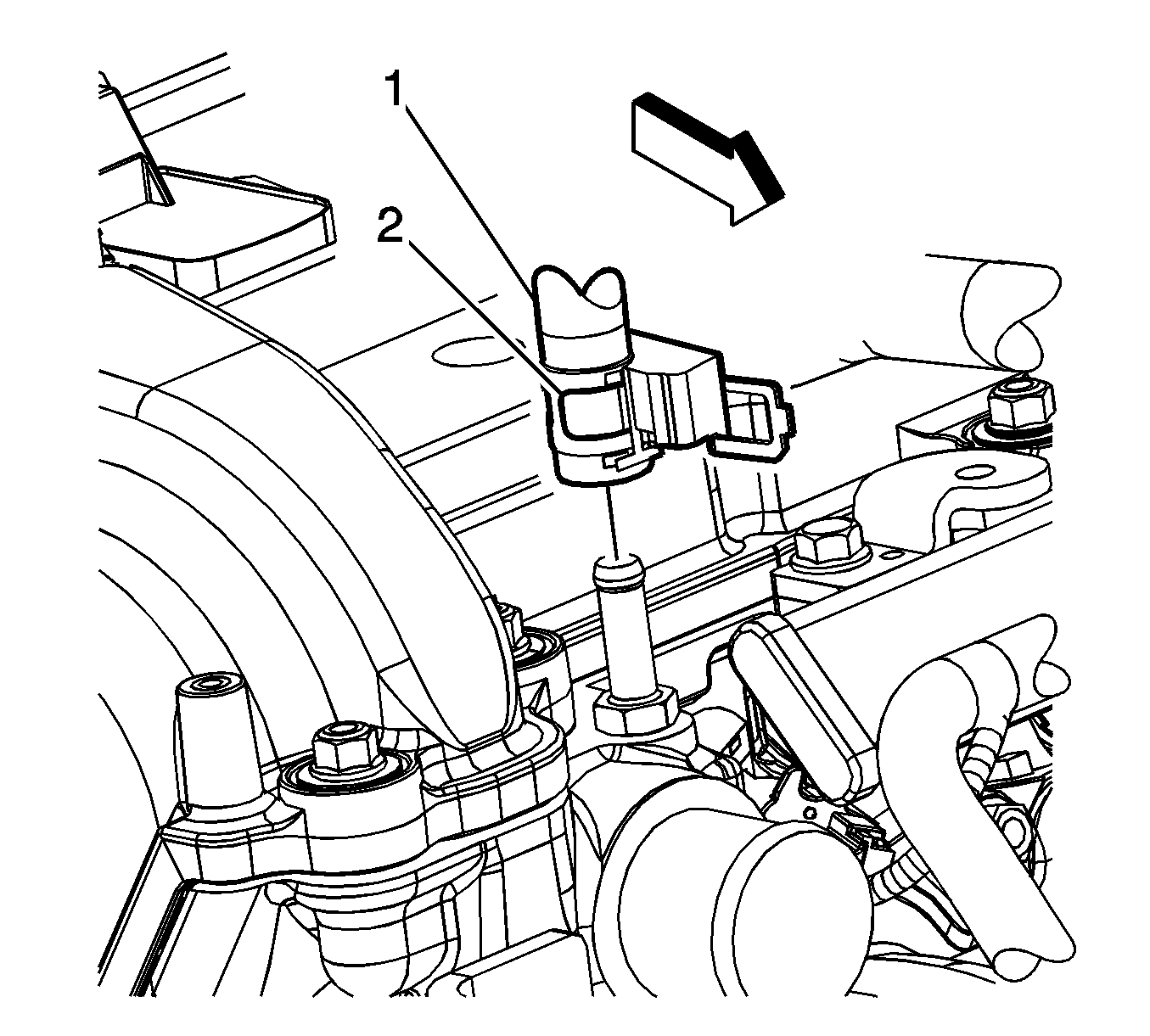 1
2