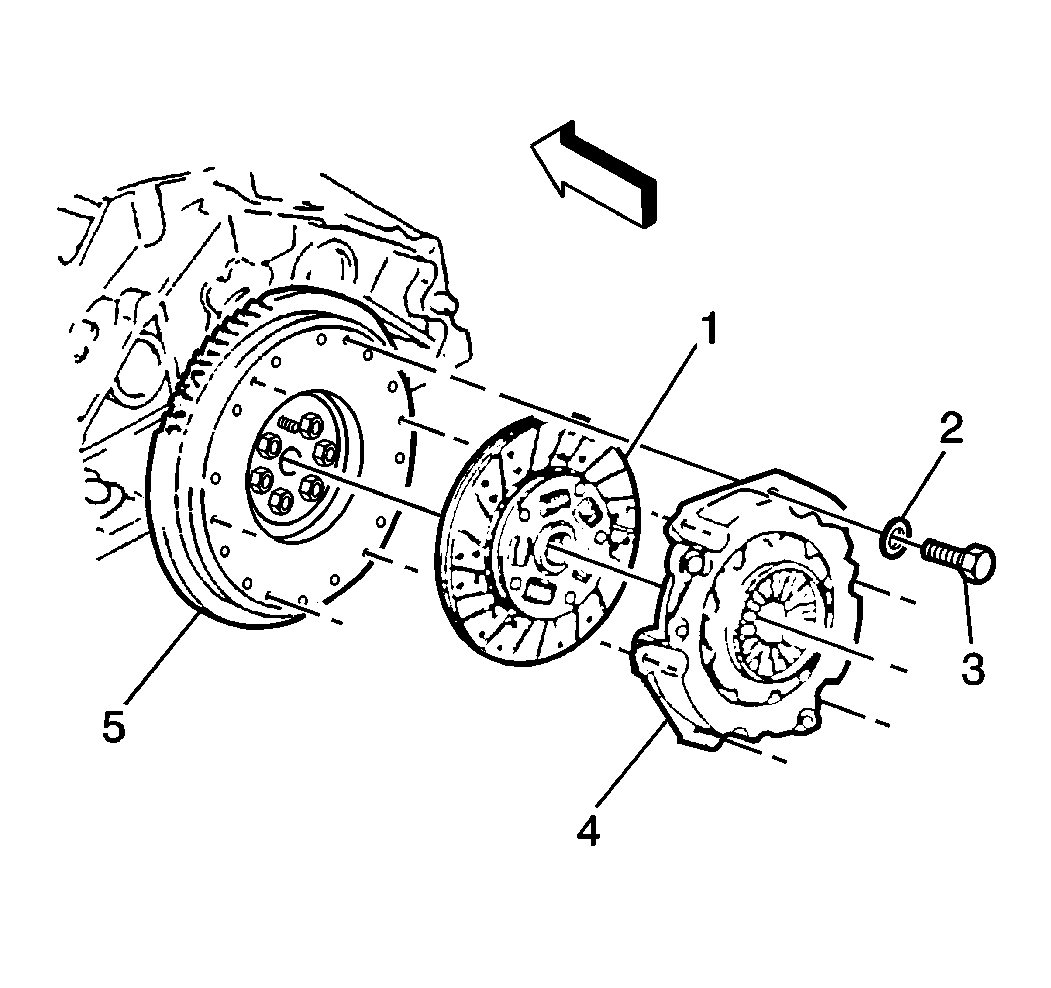 1
2
3
5
4