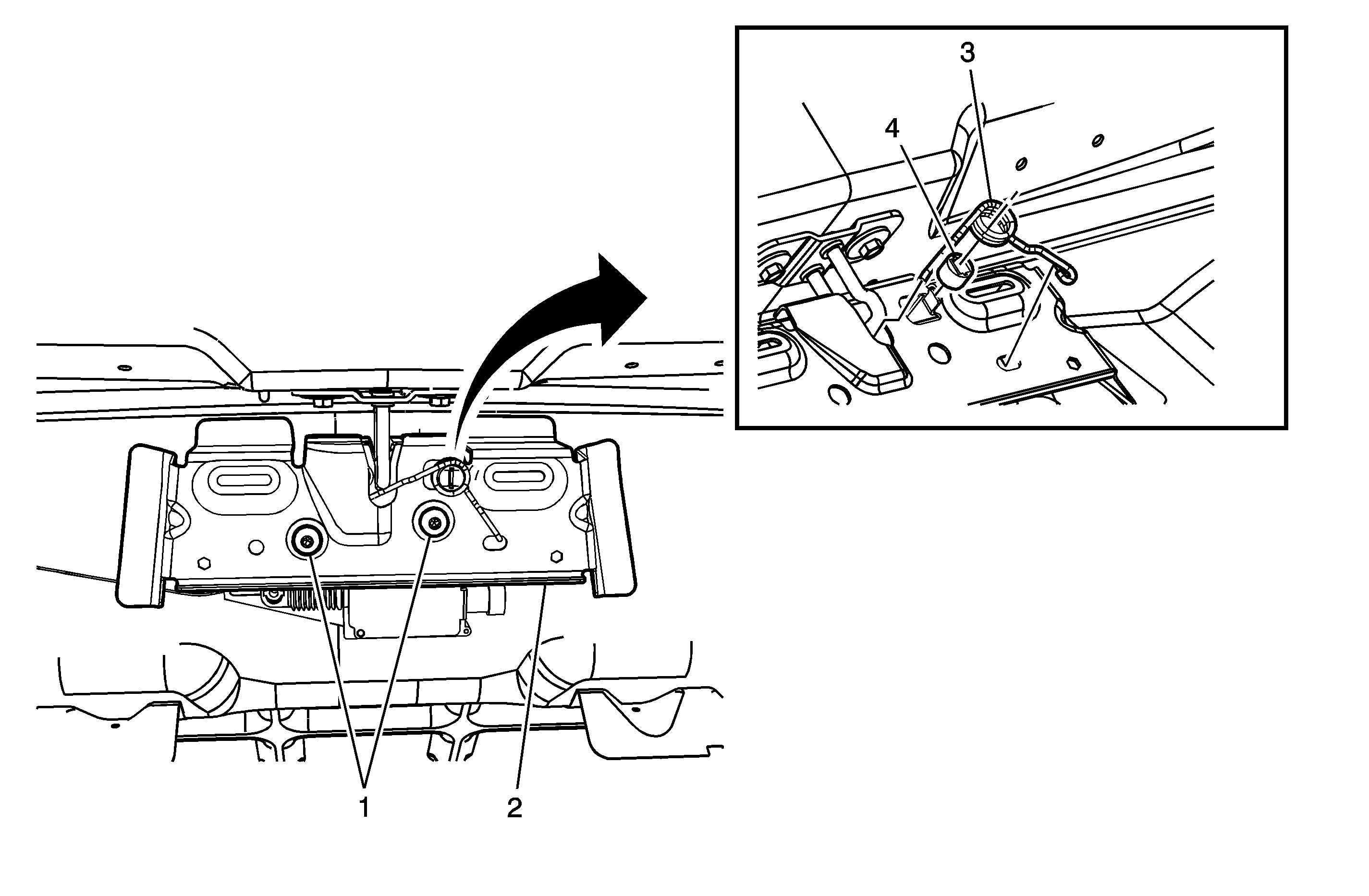 3
4
1
2