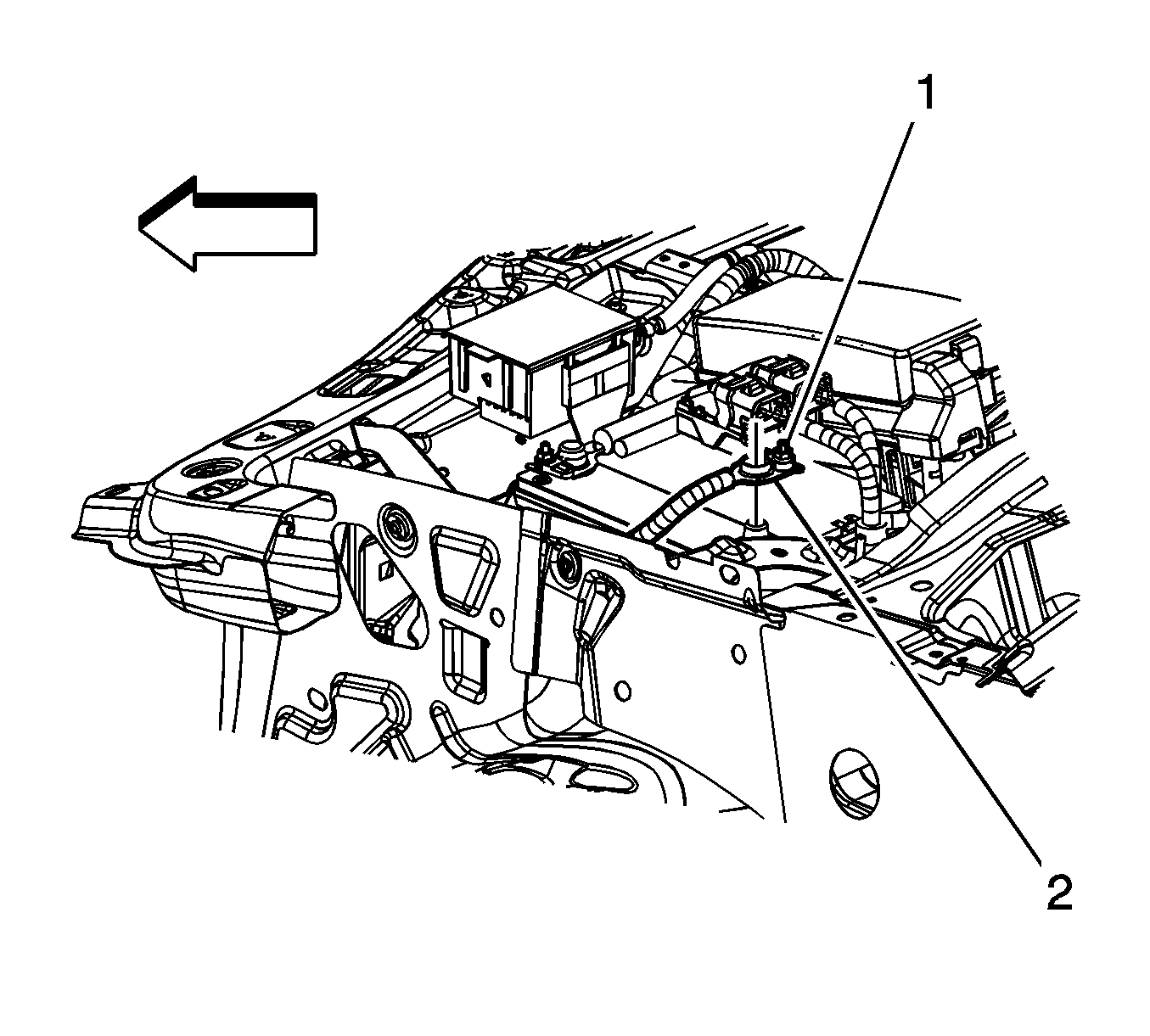 1

2