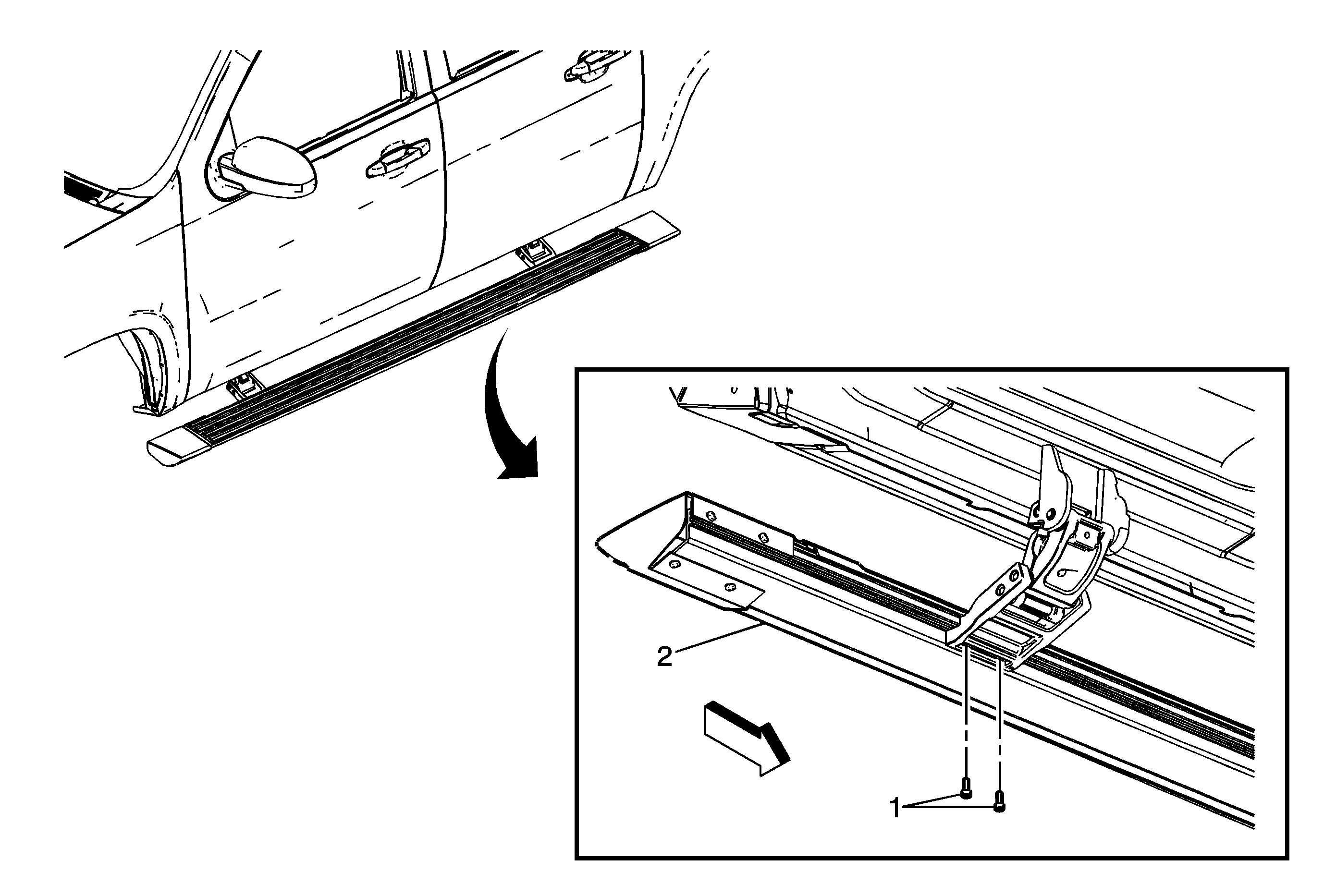 2

1