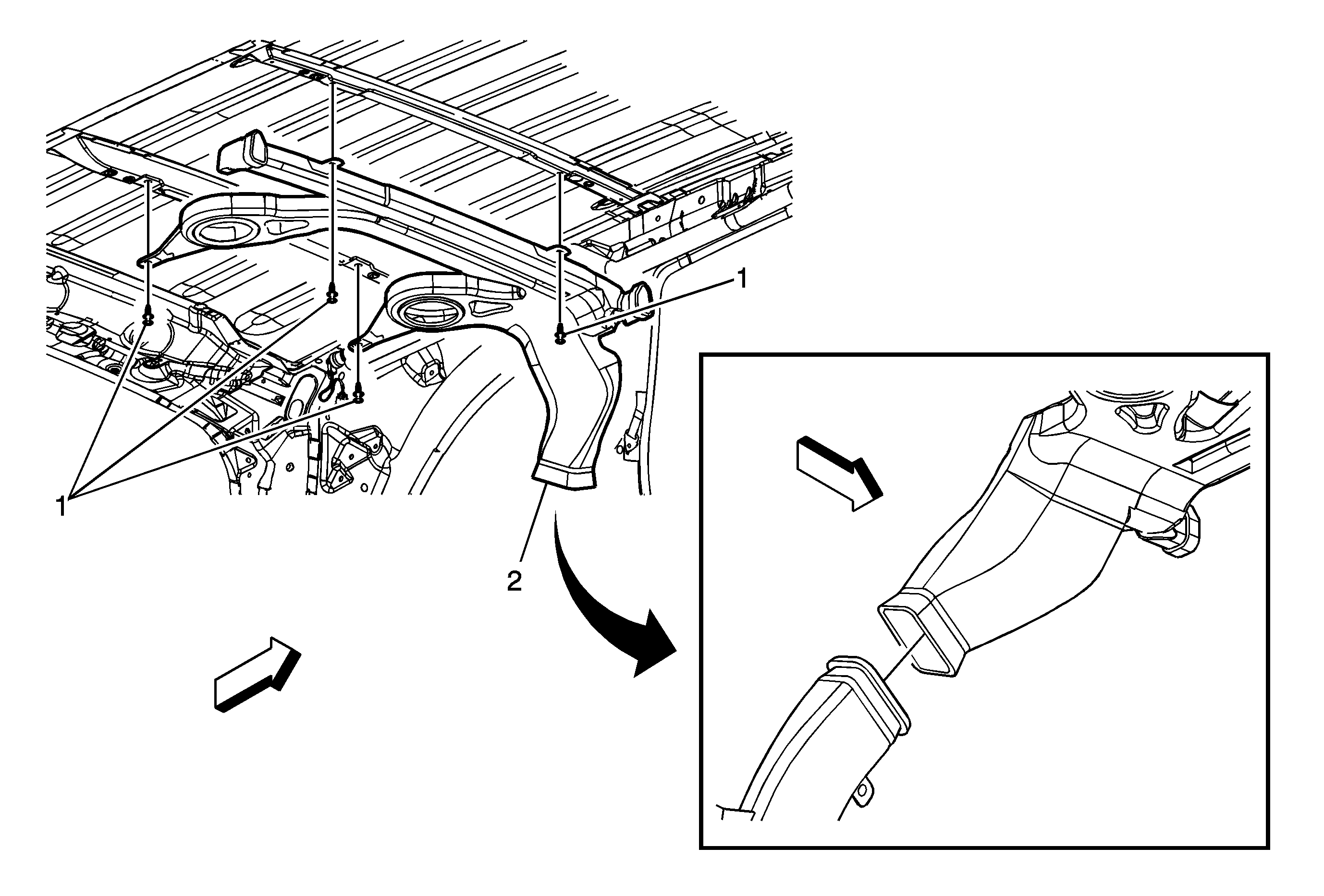 1
1
2