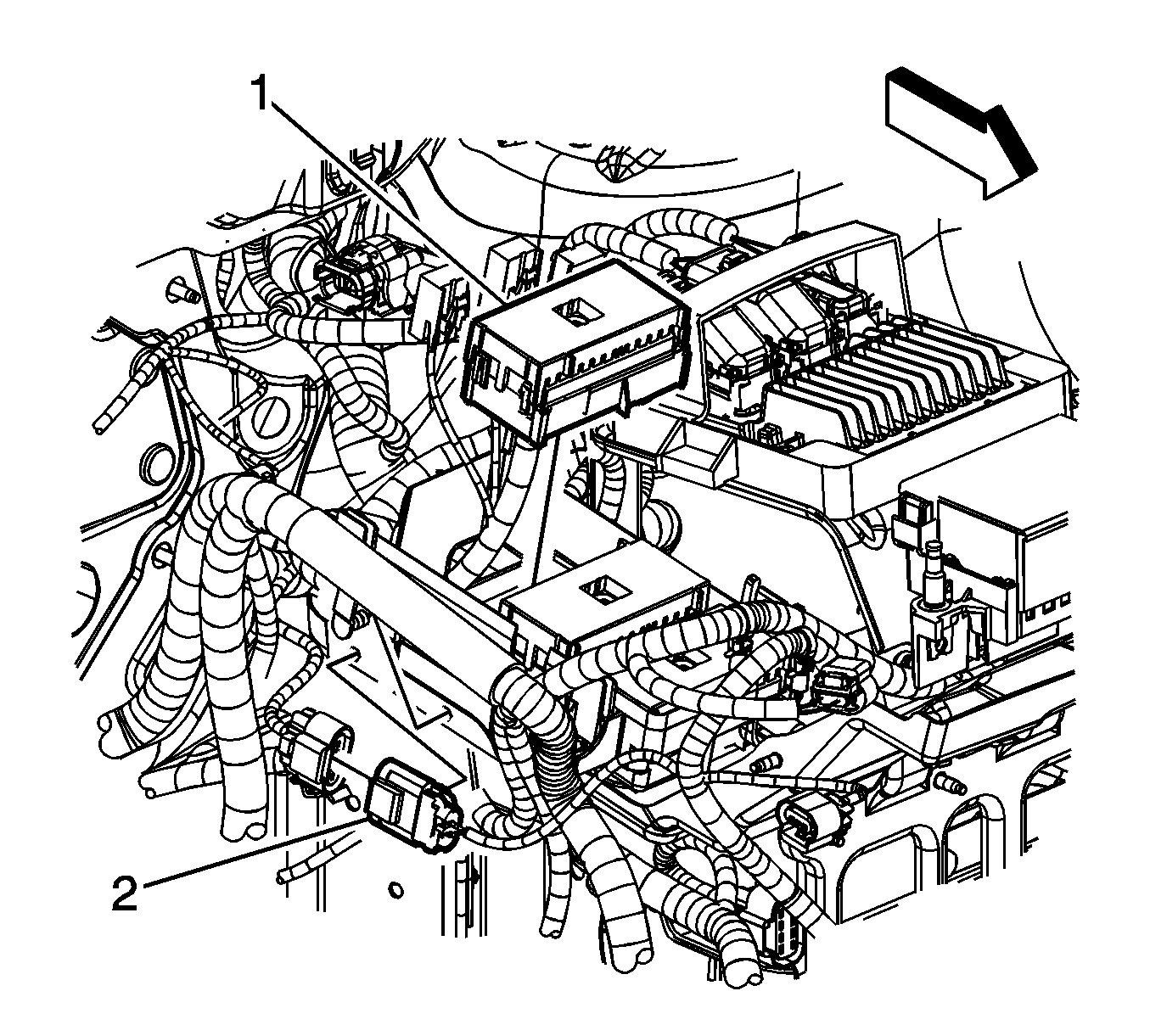 1

2