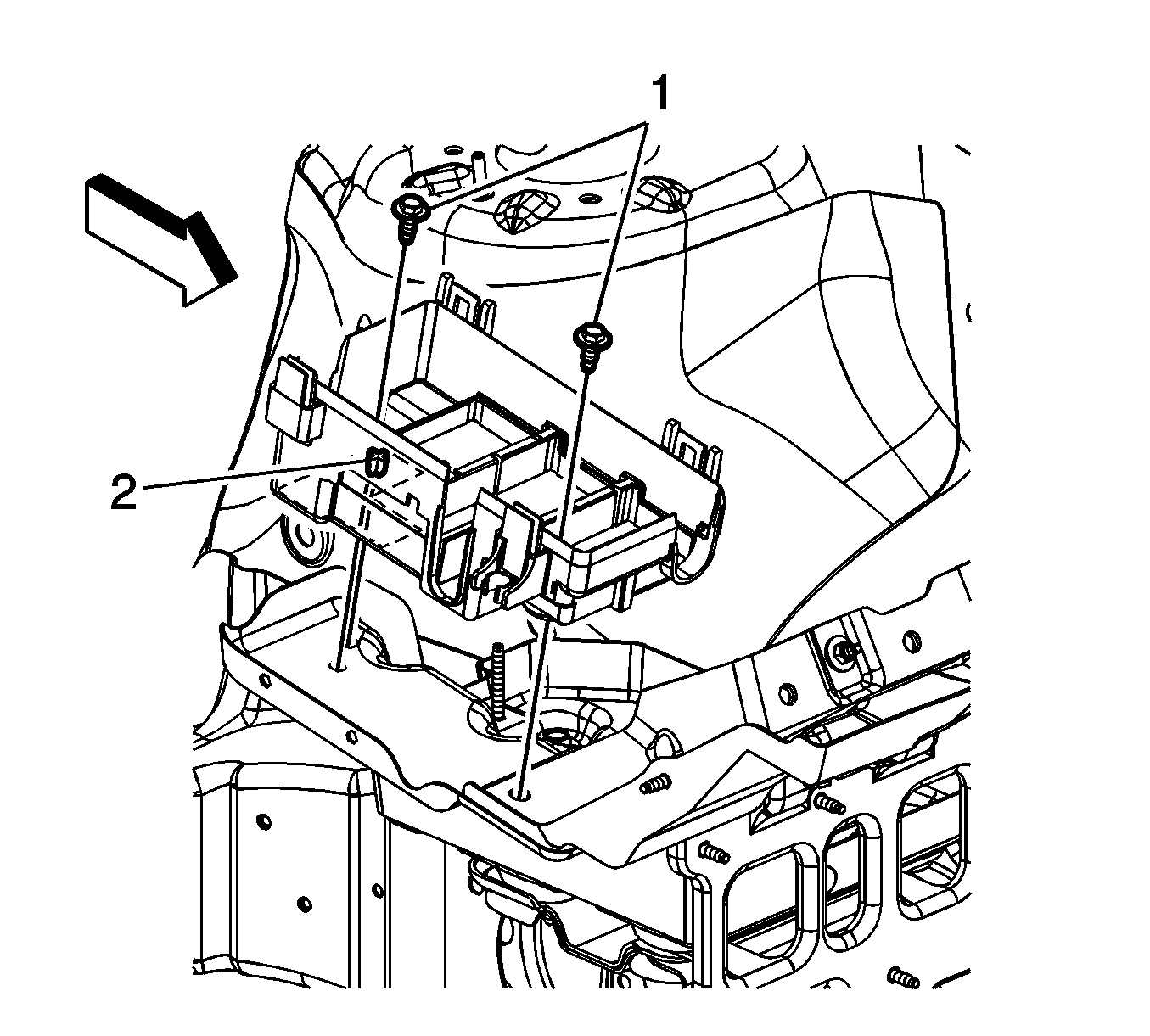 1

2