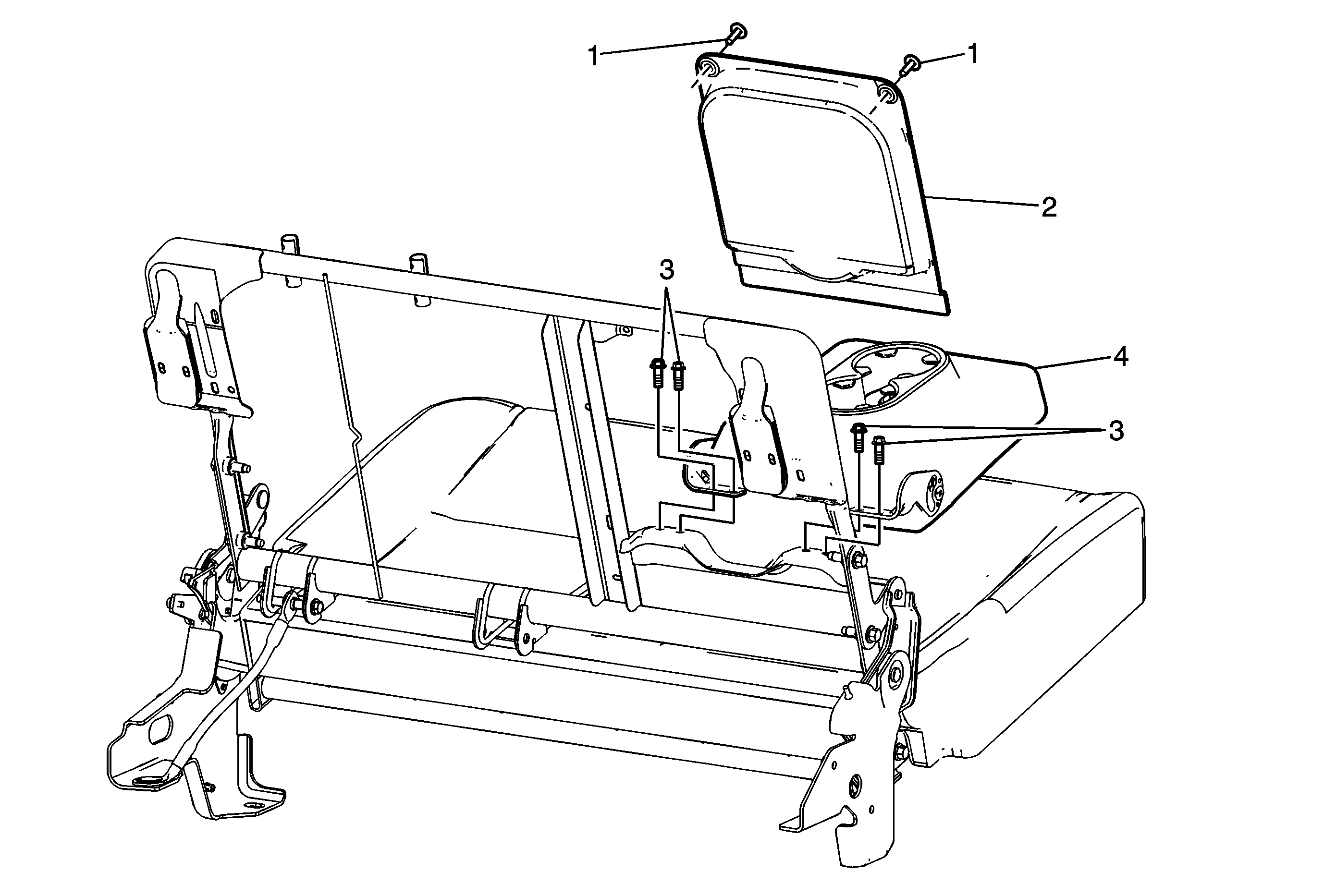 1
1
2
3
4
3