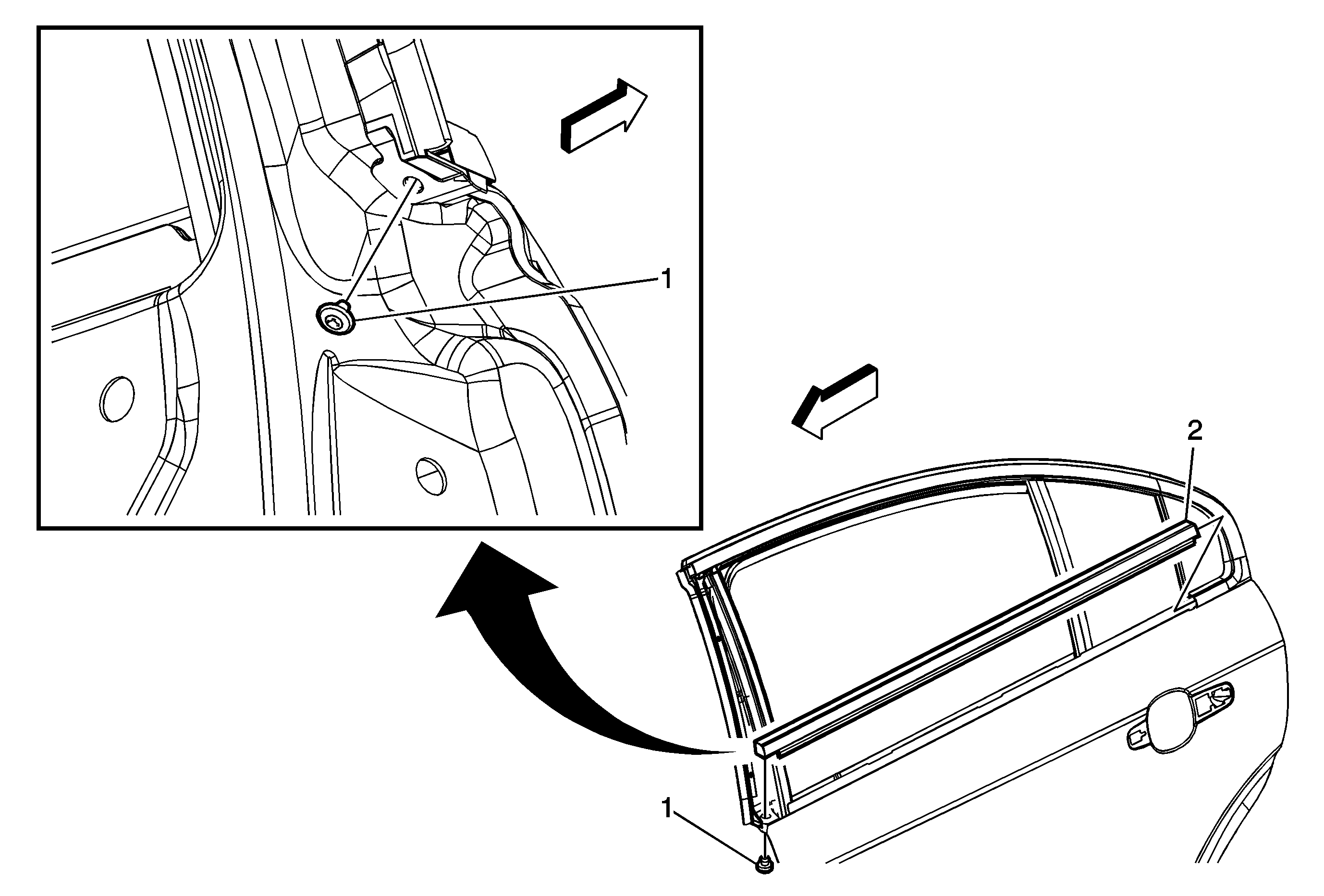 1

2

1