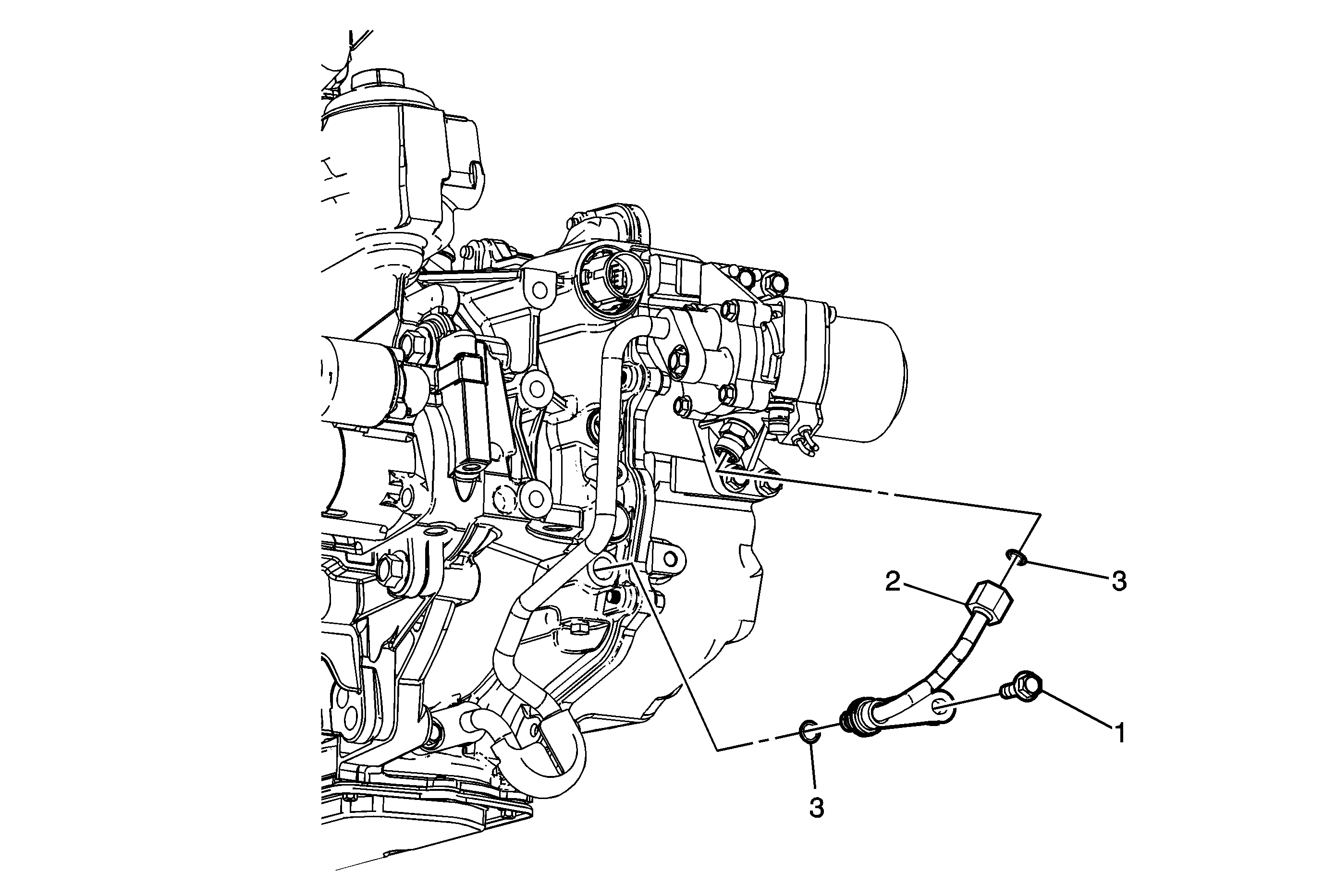 2
3
1
3