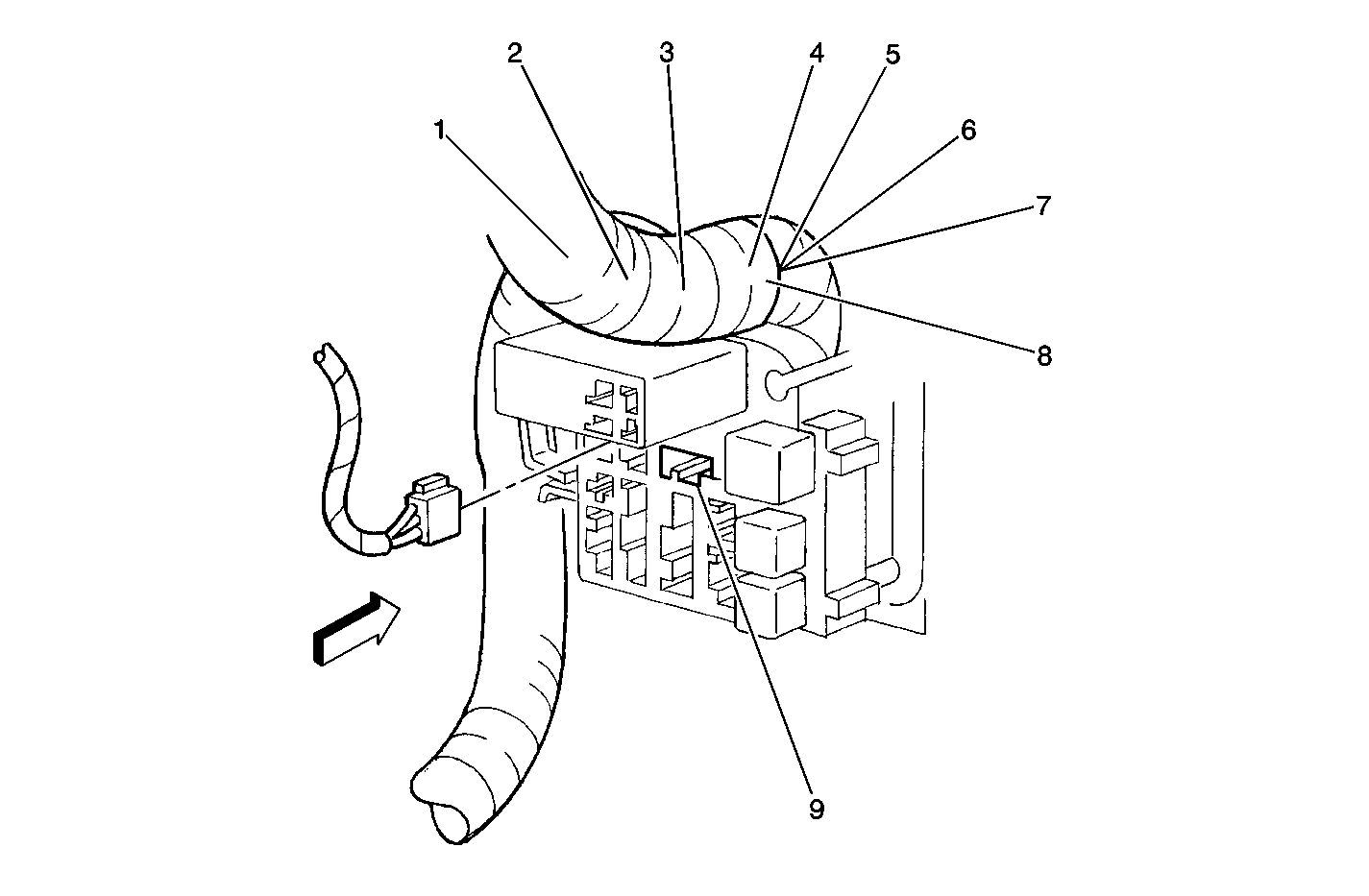 1
2
3
4
5
6
7
8
9