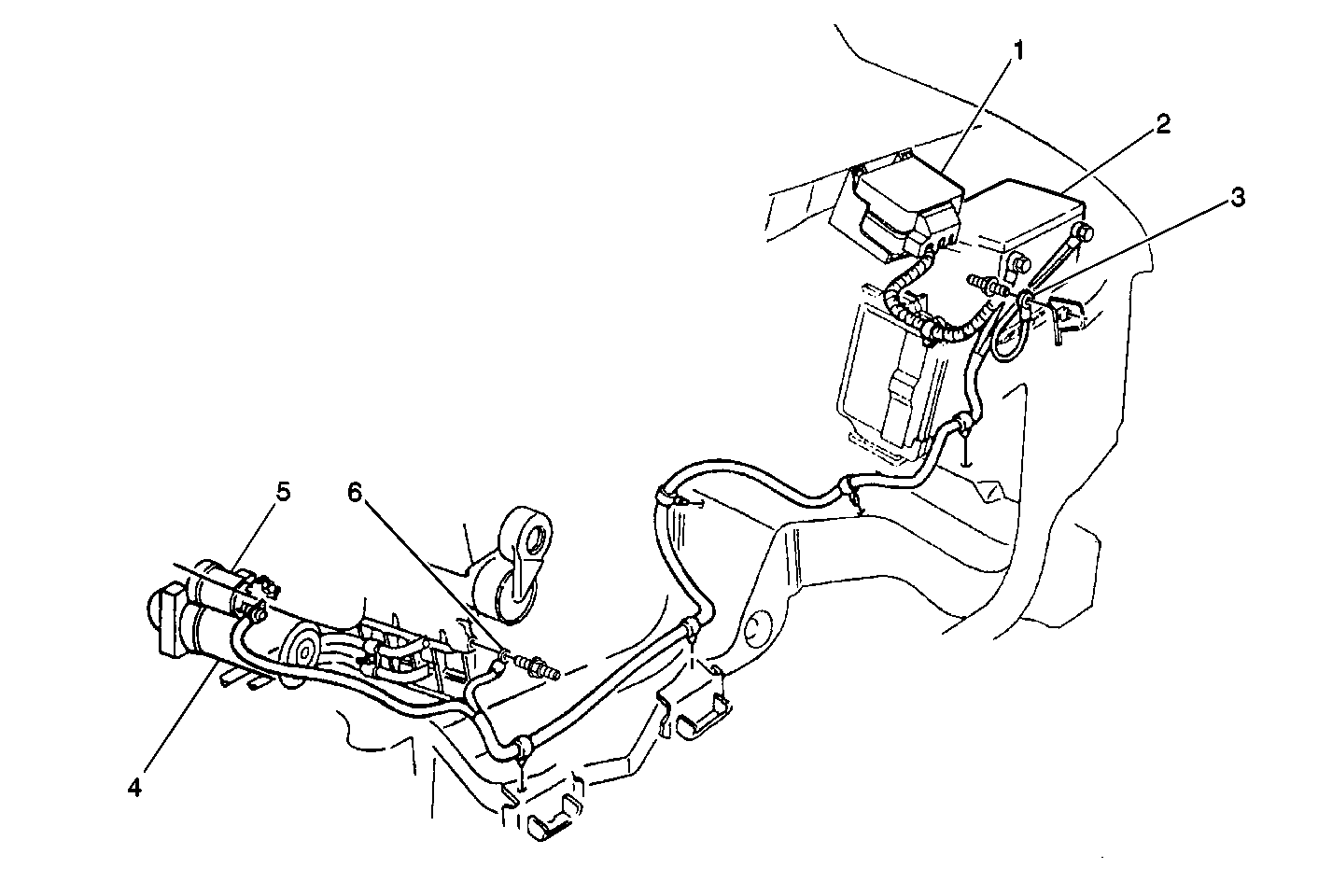 1
2
3
5
6
4