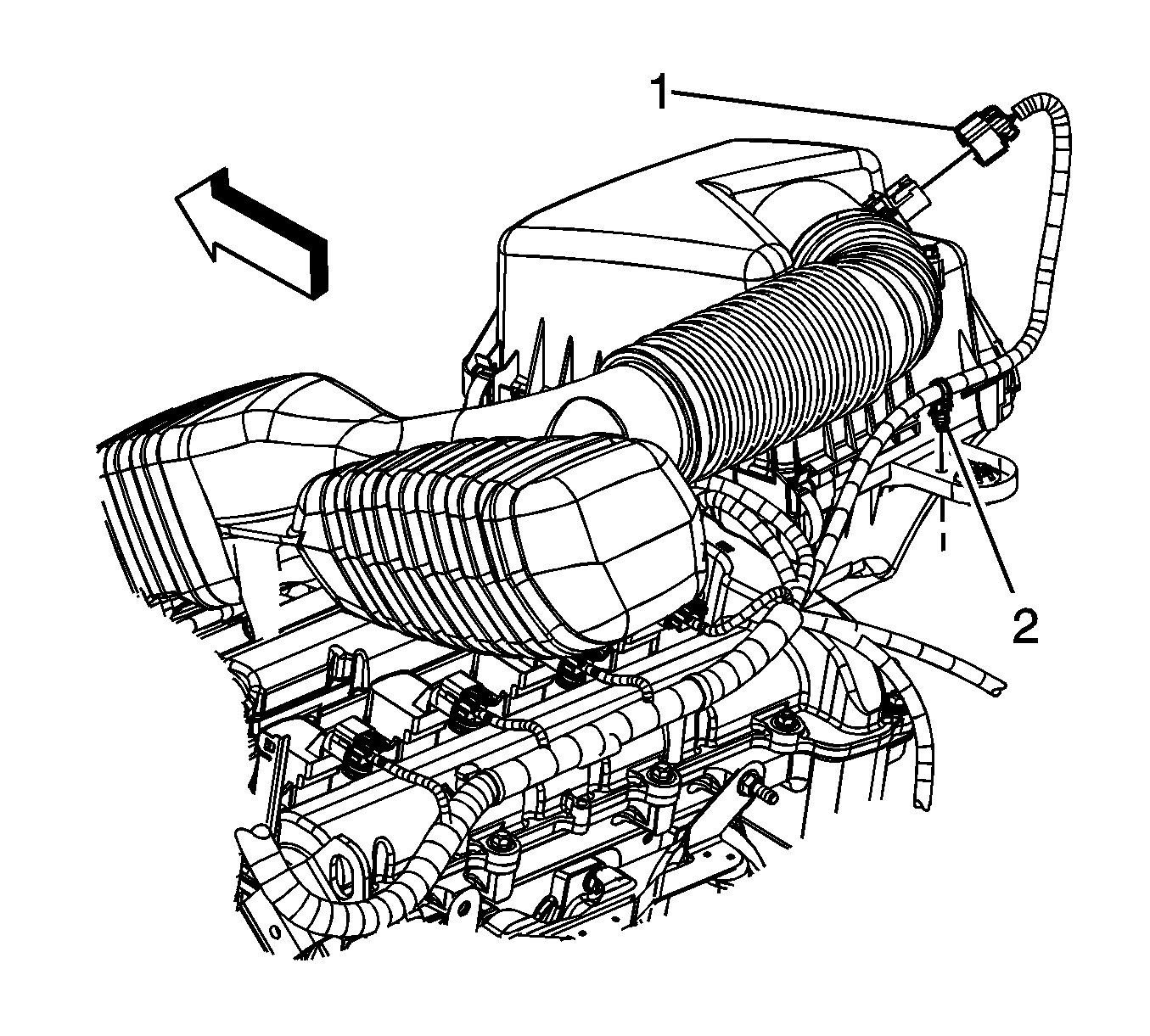 1

2