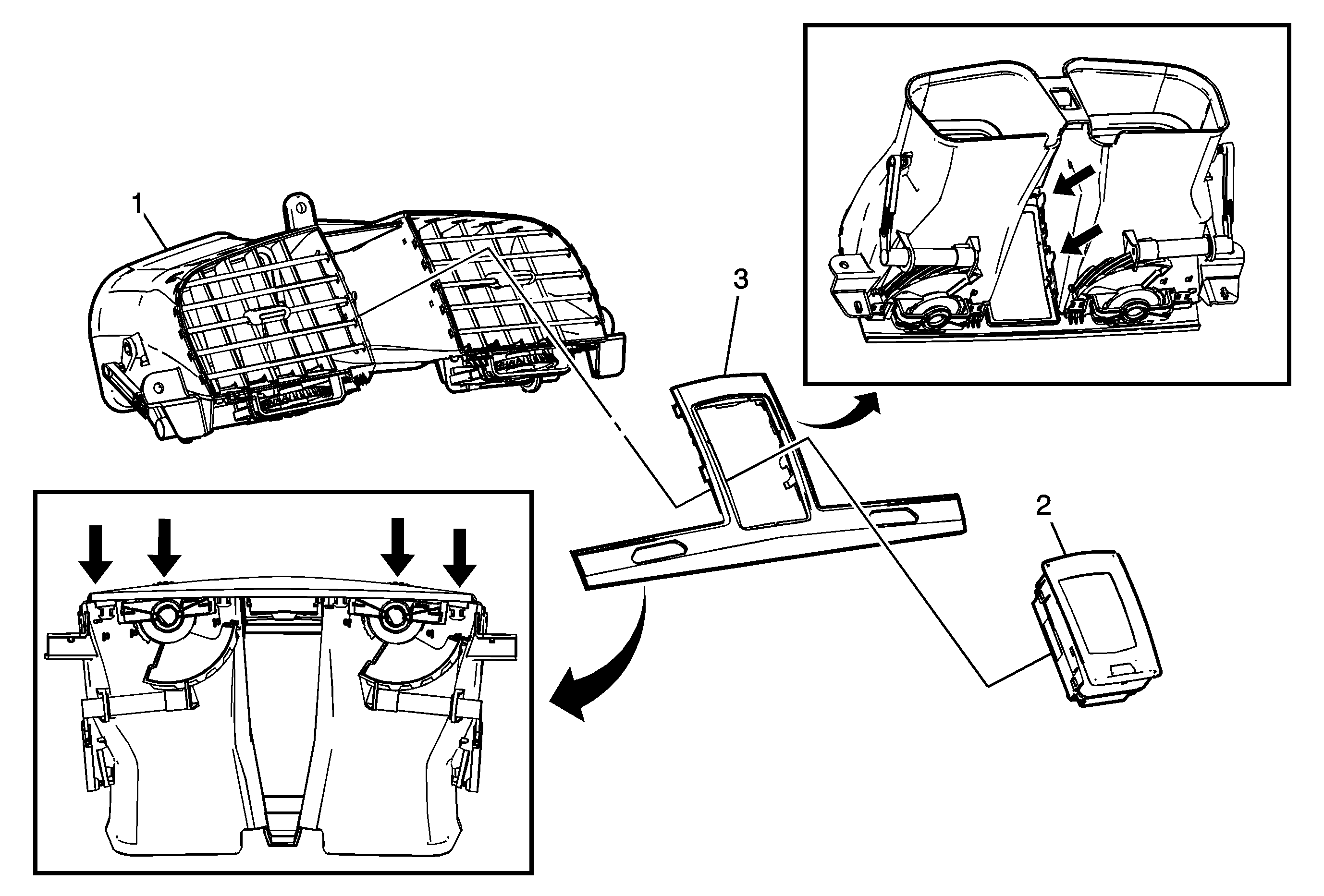 1

3

2