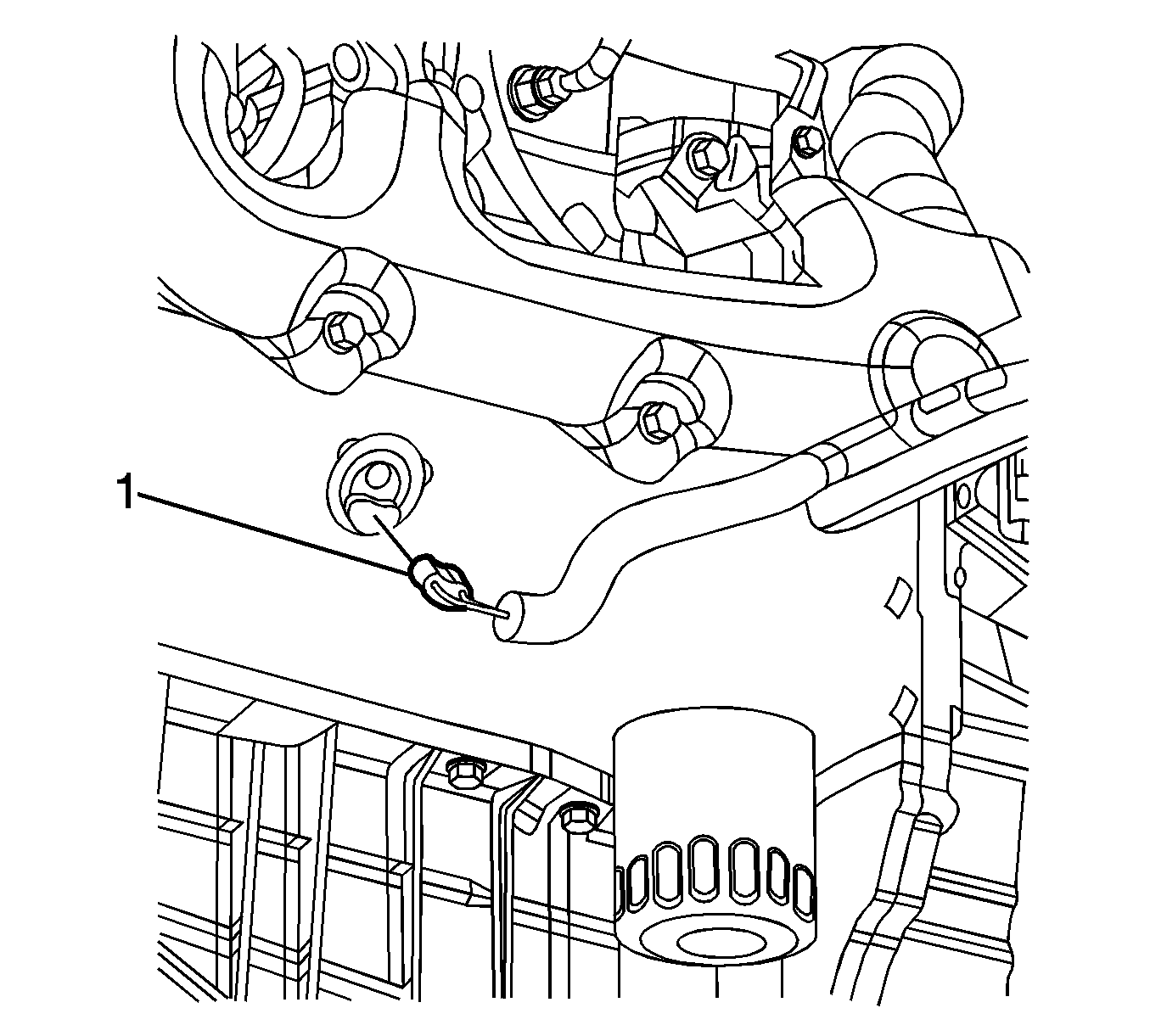 1