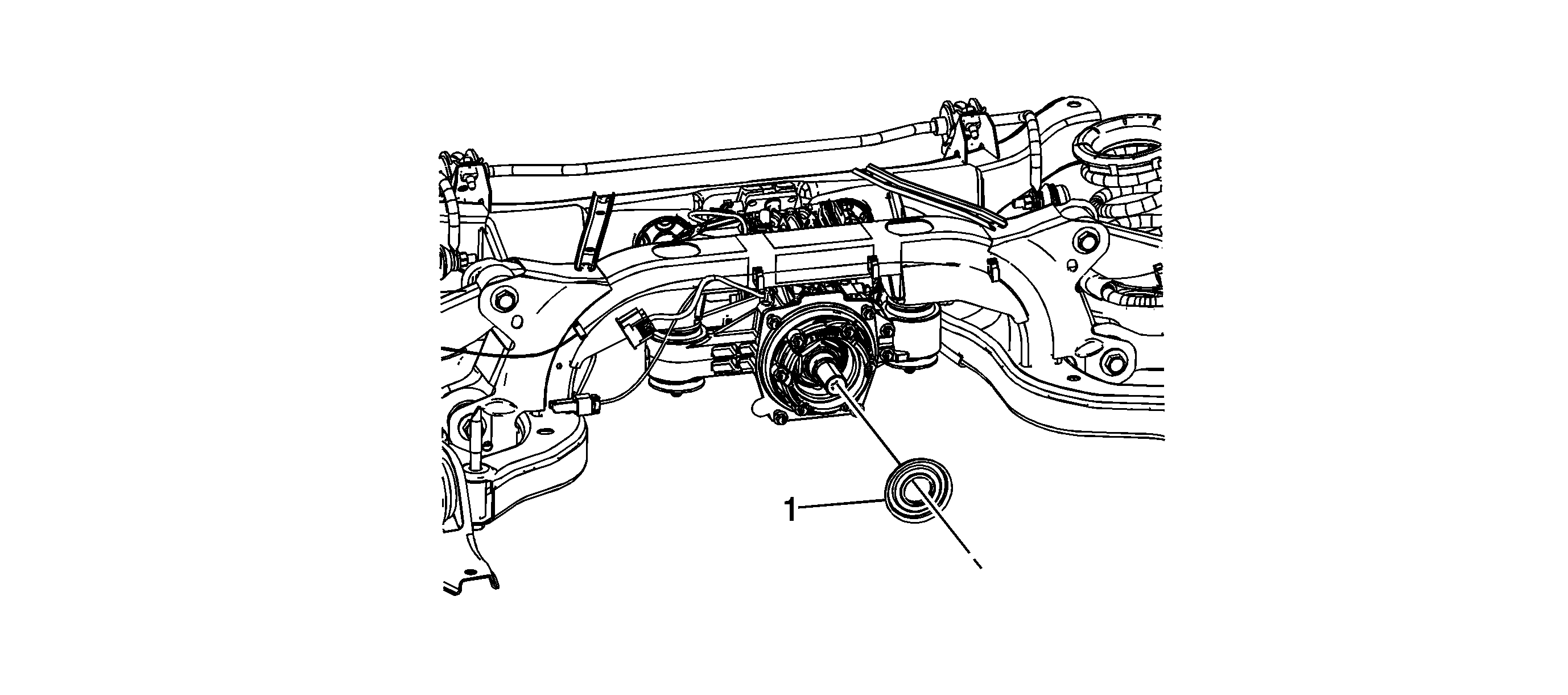 1