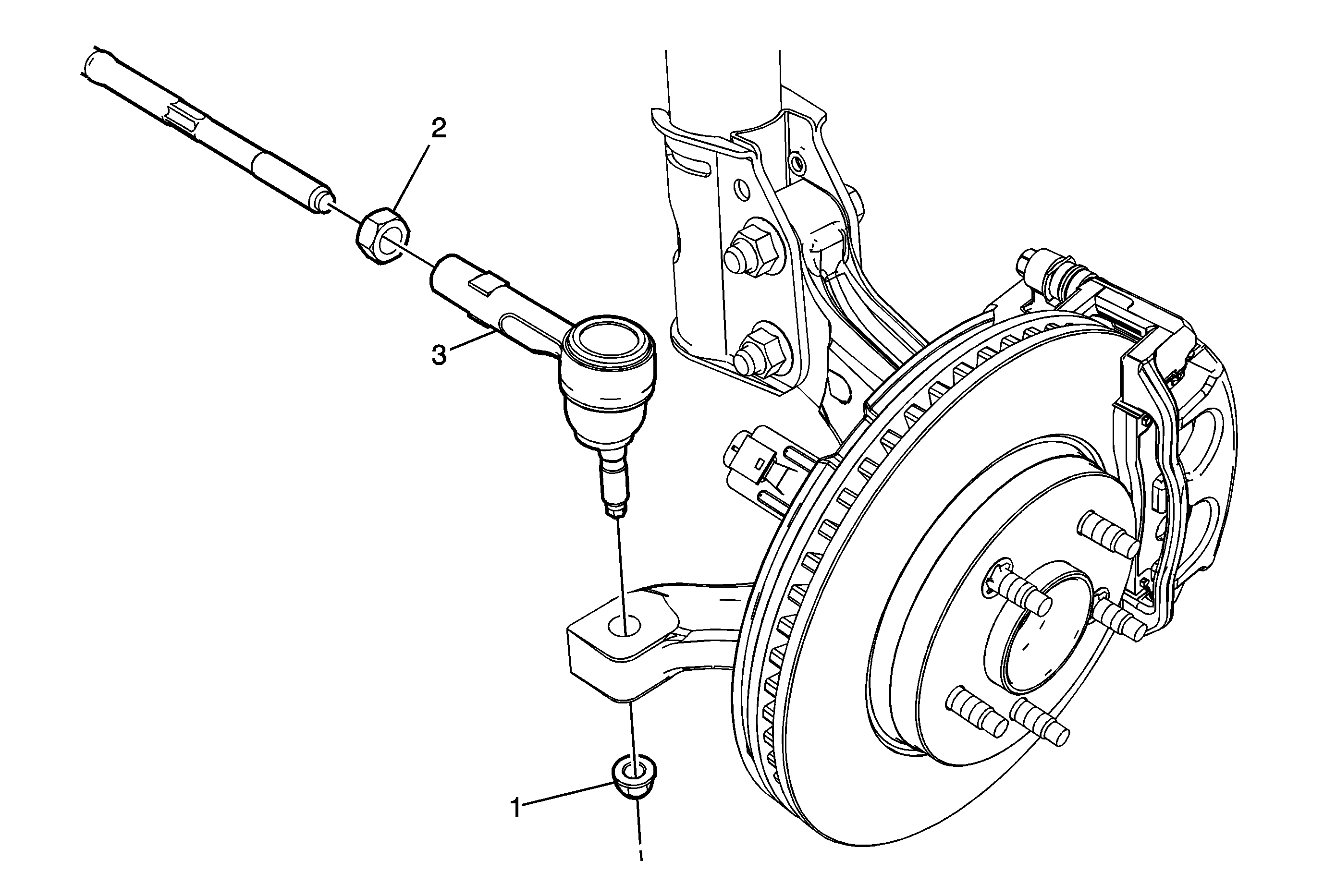 2
3
1