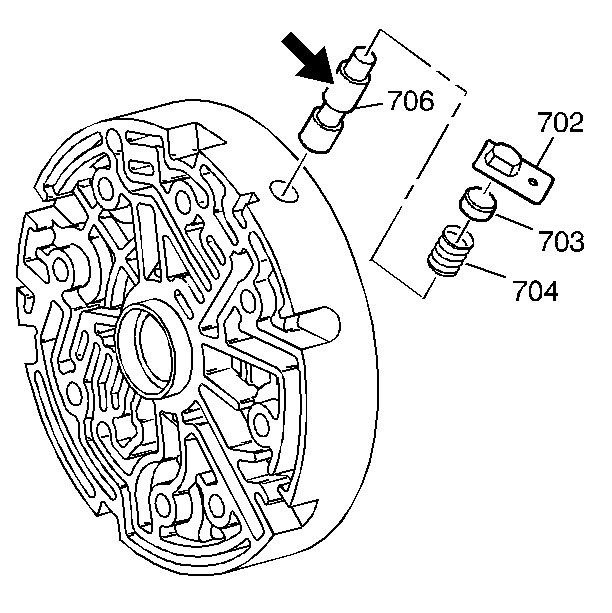 706
702
703
704